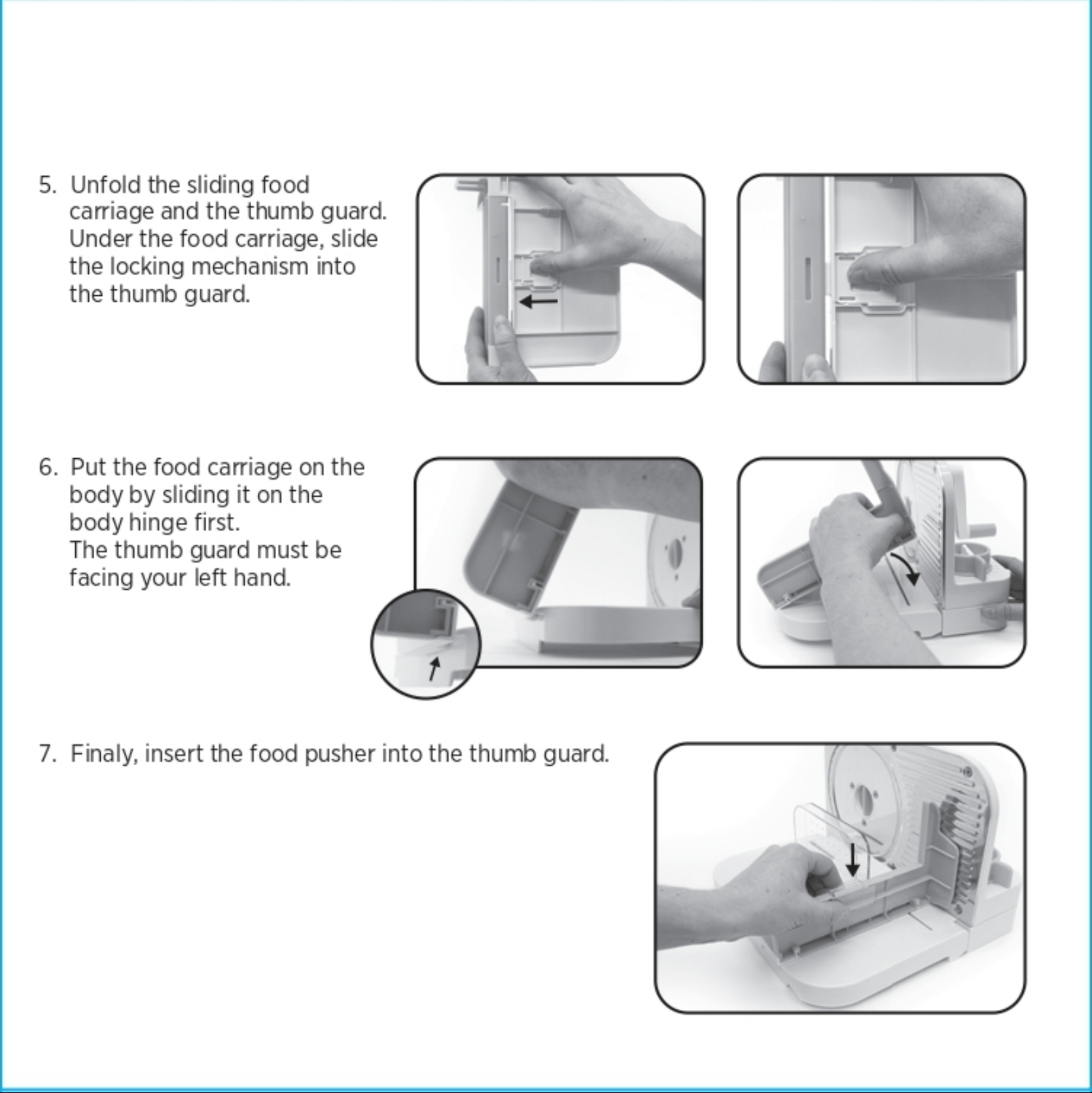 5. Unfold the sliding food carriage and the thumb guard. Under the food carriage, slide the locking mechanism into the thumb guard.

6. Put the food carriage on the body by sliding it on the body hinge first.
The thumb guard must be facing your left hand.

7. Finaly, insert the food pusher into the thumb guard.