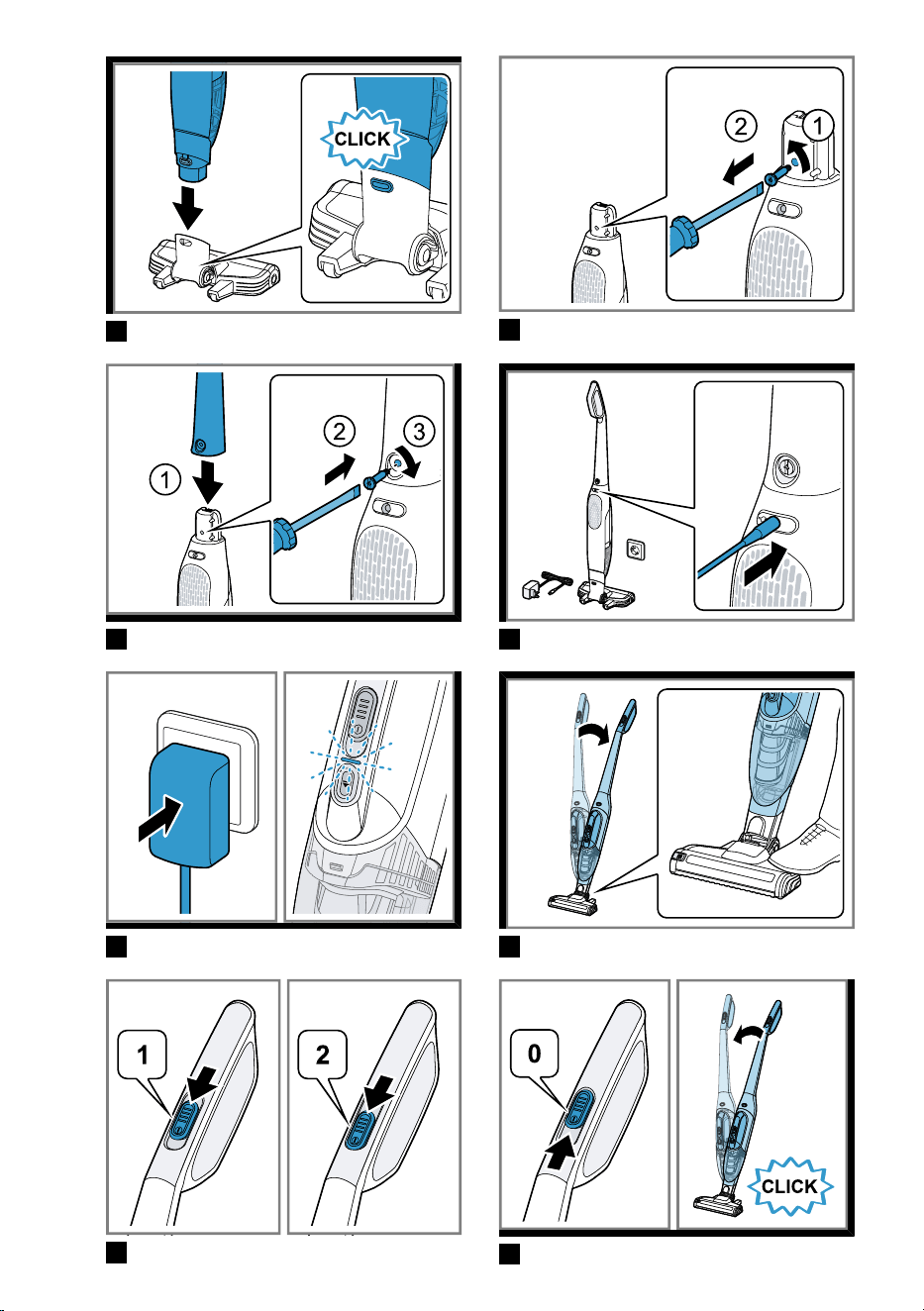 CLICK

2 1

1 2 3

1

2

0

CLICK