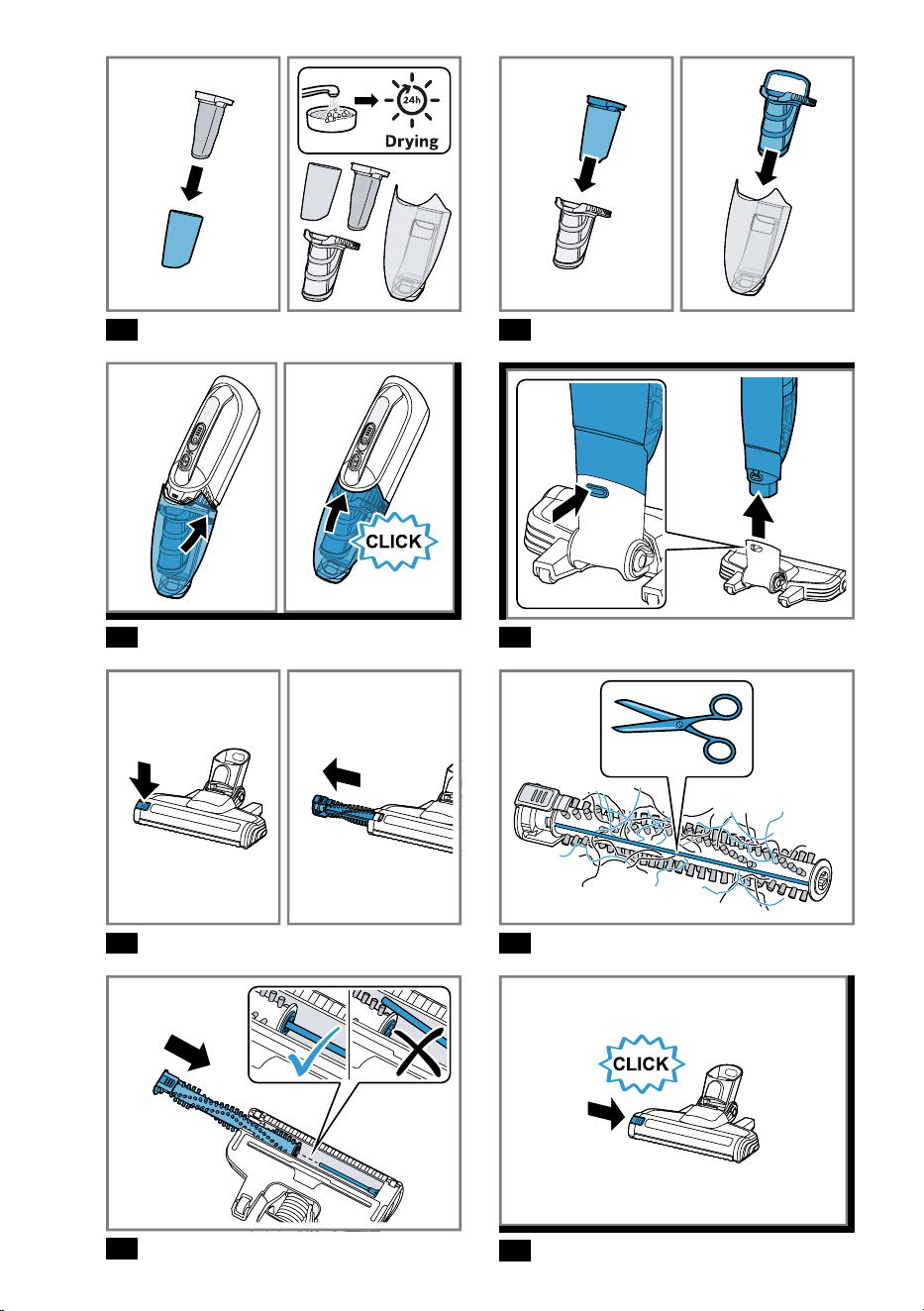 24h
Drying

CLICK

CLICK