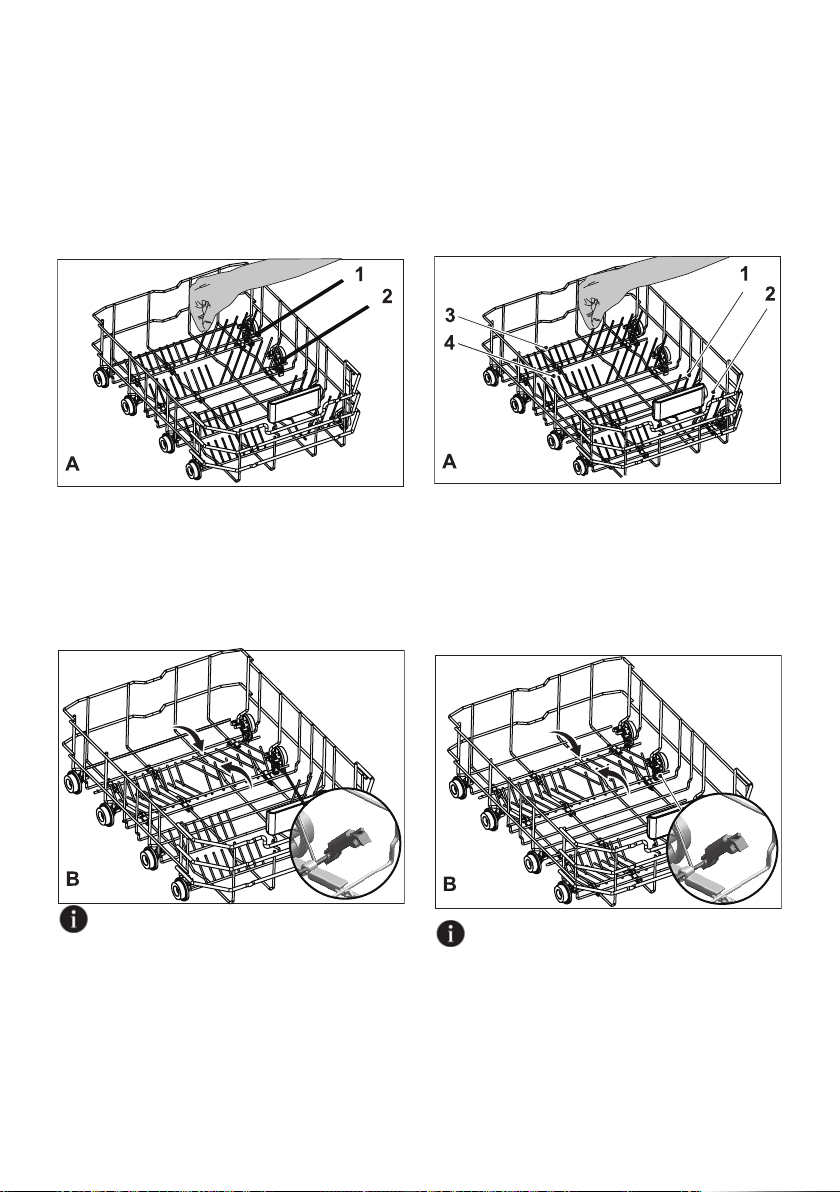 1
2
A

1
2
3
4
A

B

B