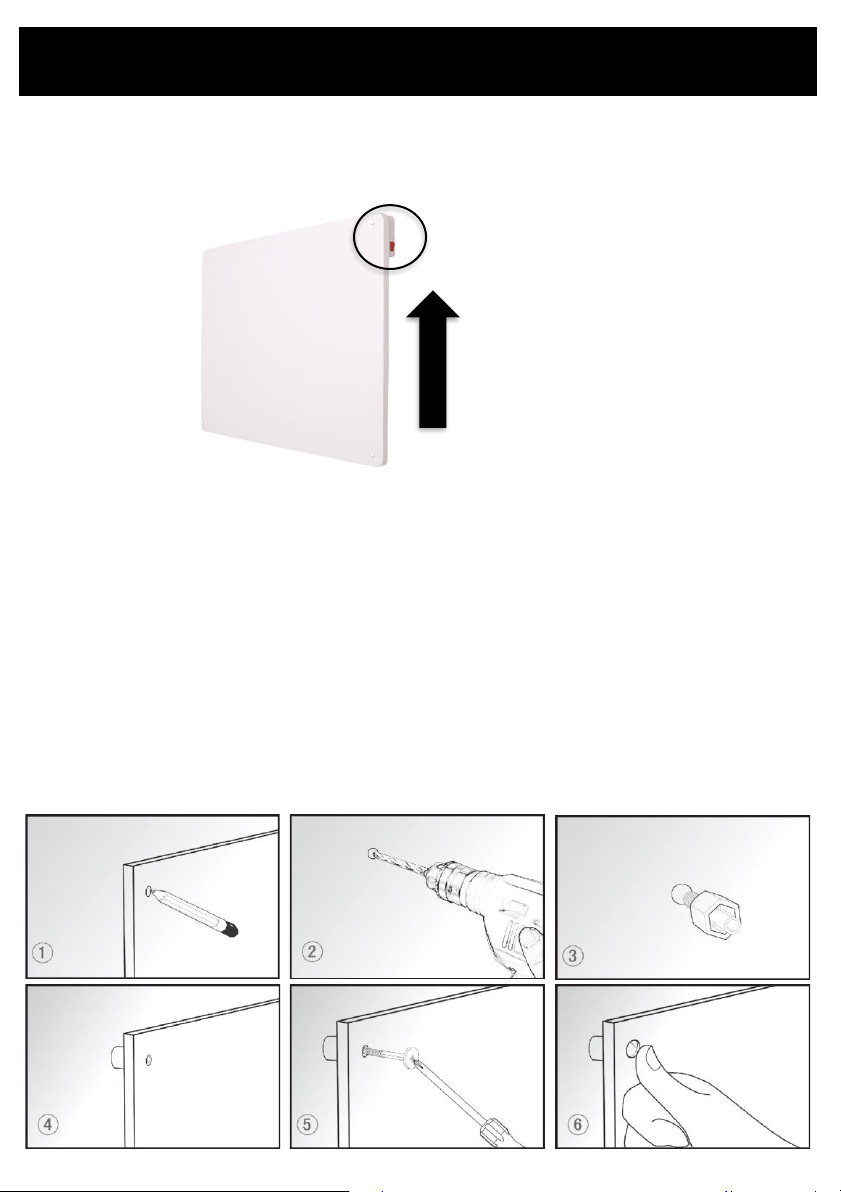 ①

②

③

④

⑤

⑥