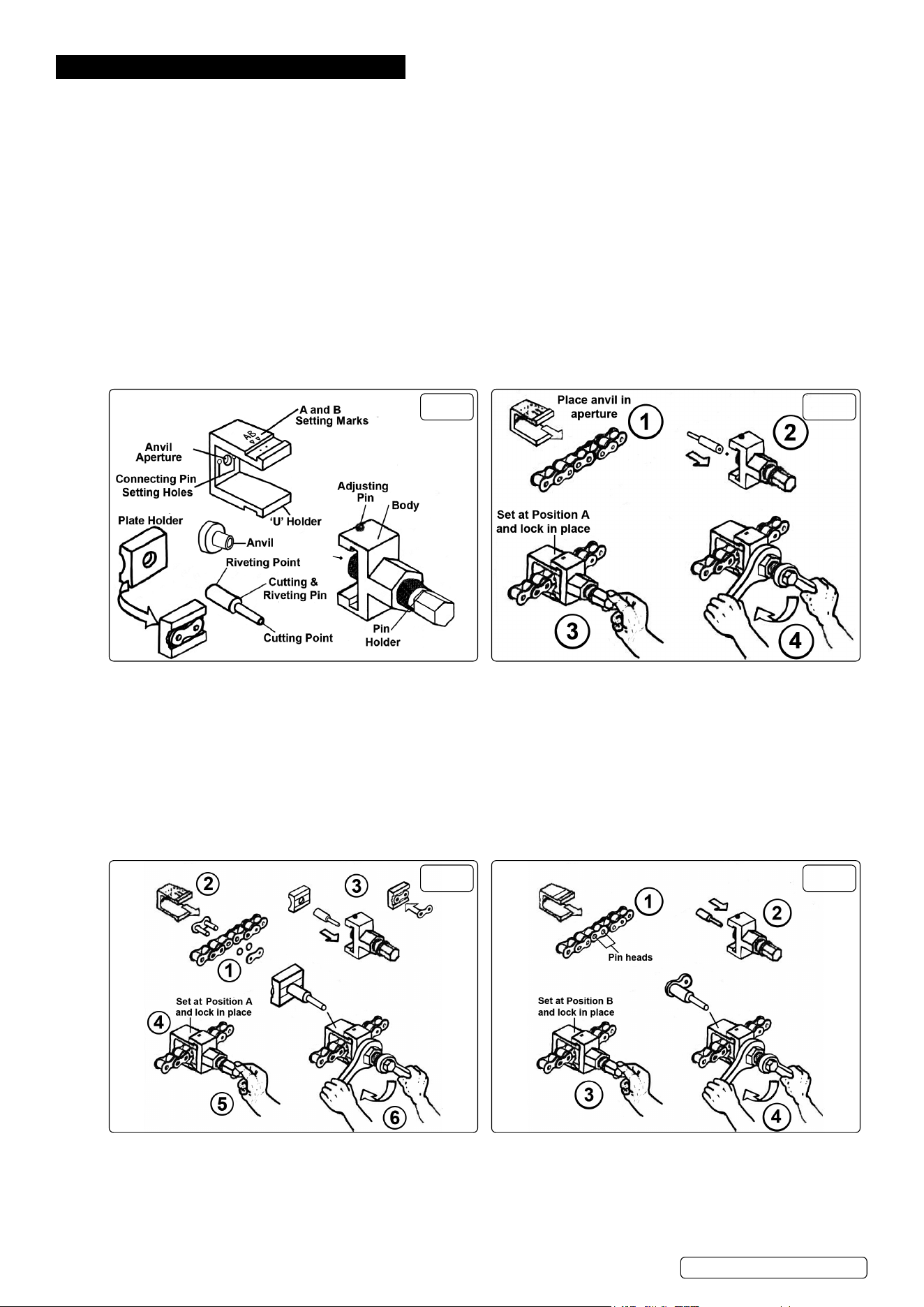 A and B
Setting Marks
Anvil
Aperture
Connecting Pin
Setting Holes
'U' Holder
Adjusting
Pin
Body
Plate Holder
Anvil
Riveting Point
Cutting &
Riveting Pin
Cutting Point
Pin
Holder

Place anvil in
aperture
1
2
Set at Position A
and lock in place
3
4

2
3
1
Set at Position A
and lock in place
4
5
6

1
2
Pin heads
Set at Position B
and lock in place
3
4