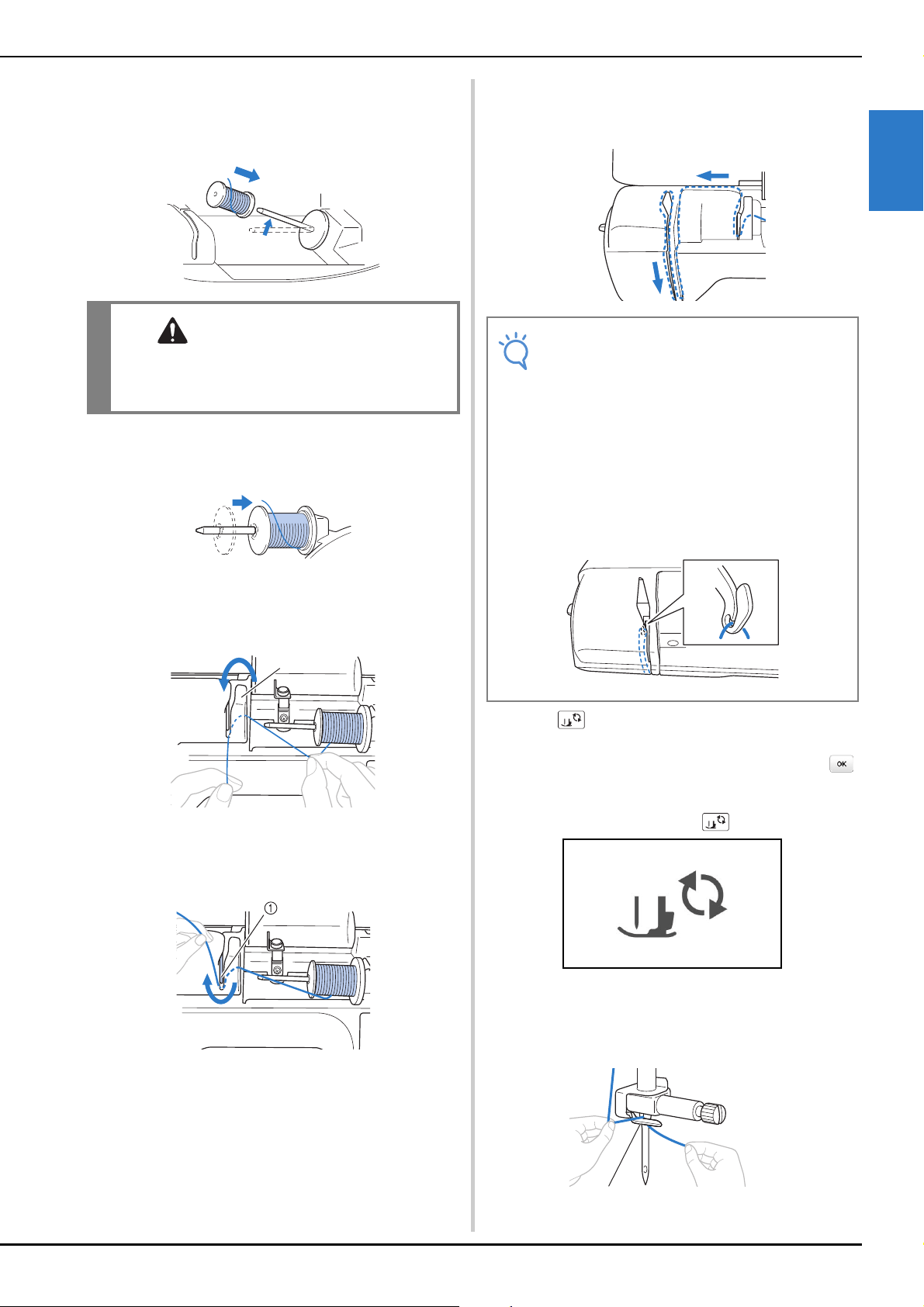 ①