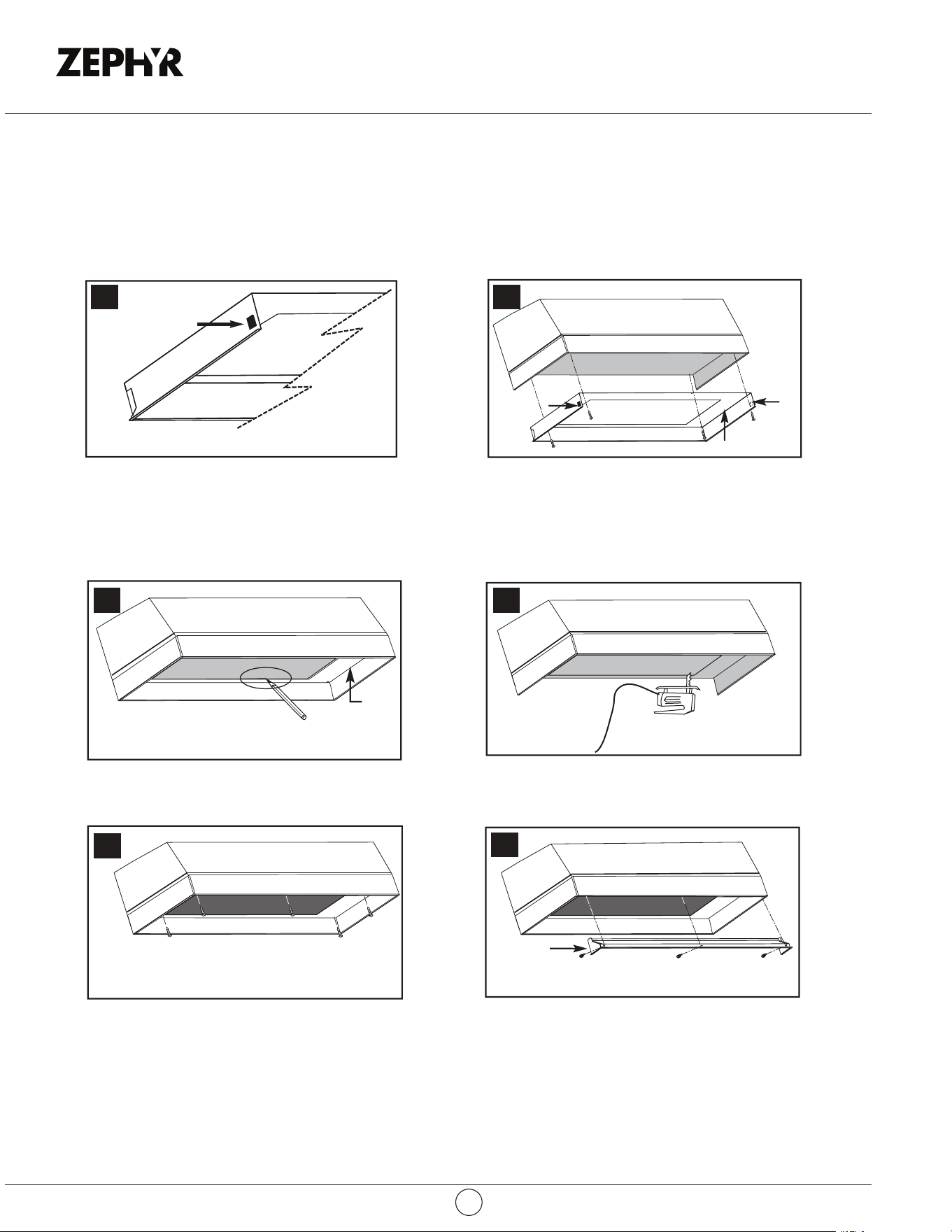 ZEPHYR