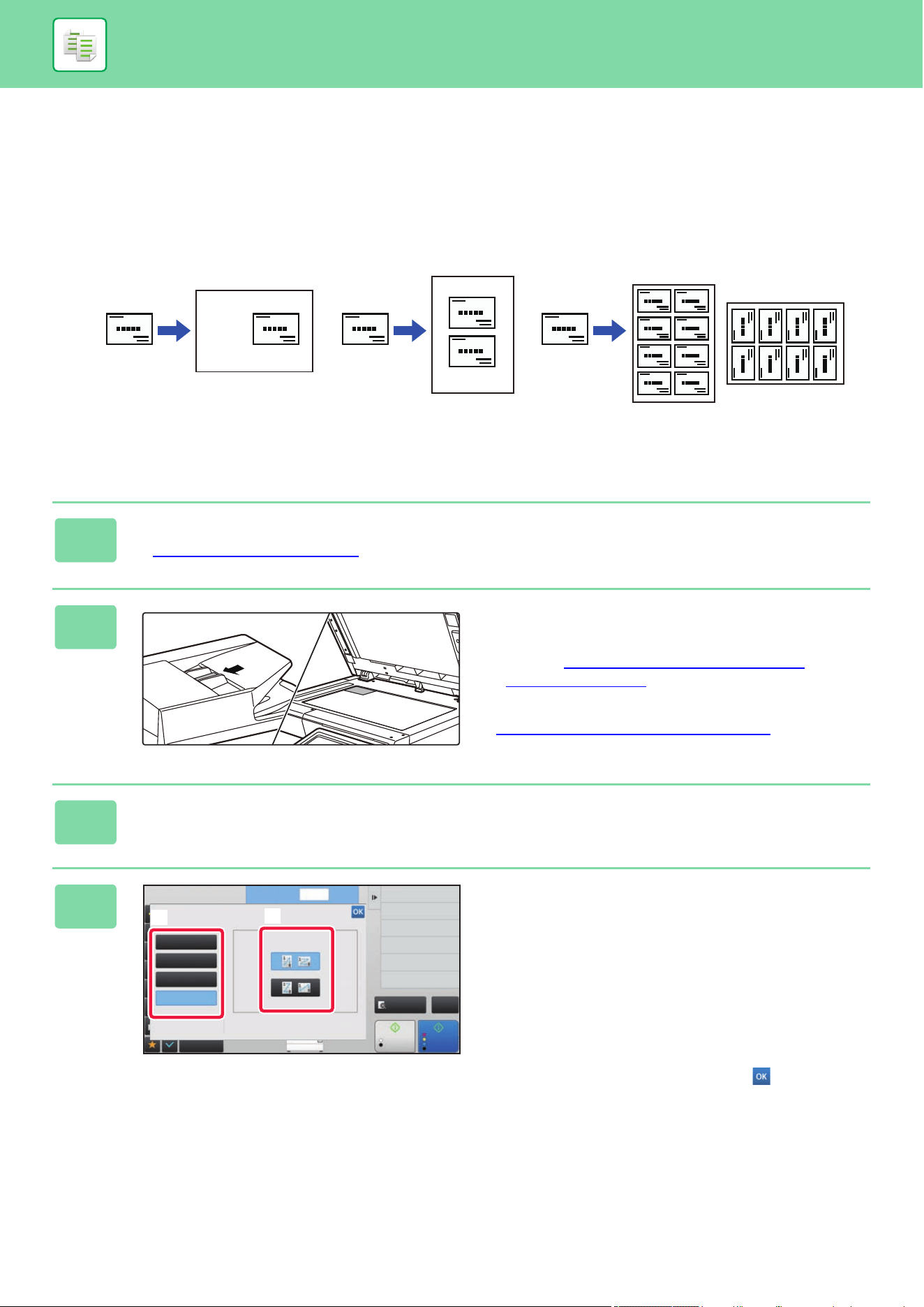 OK

OK