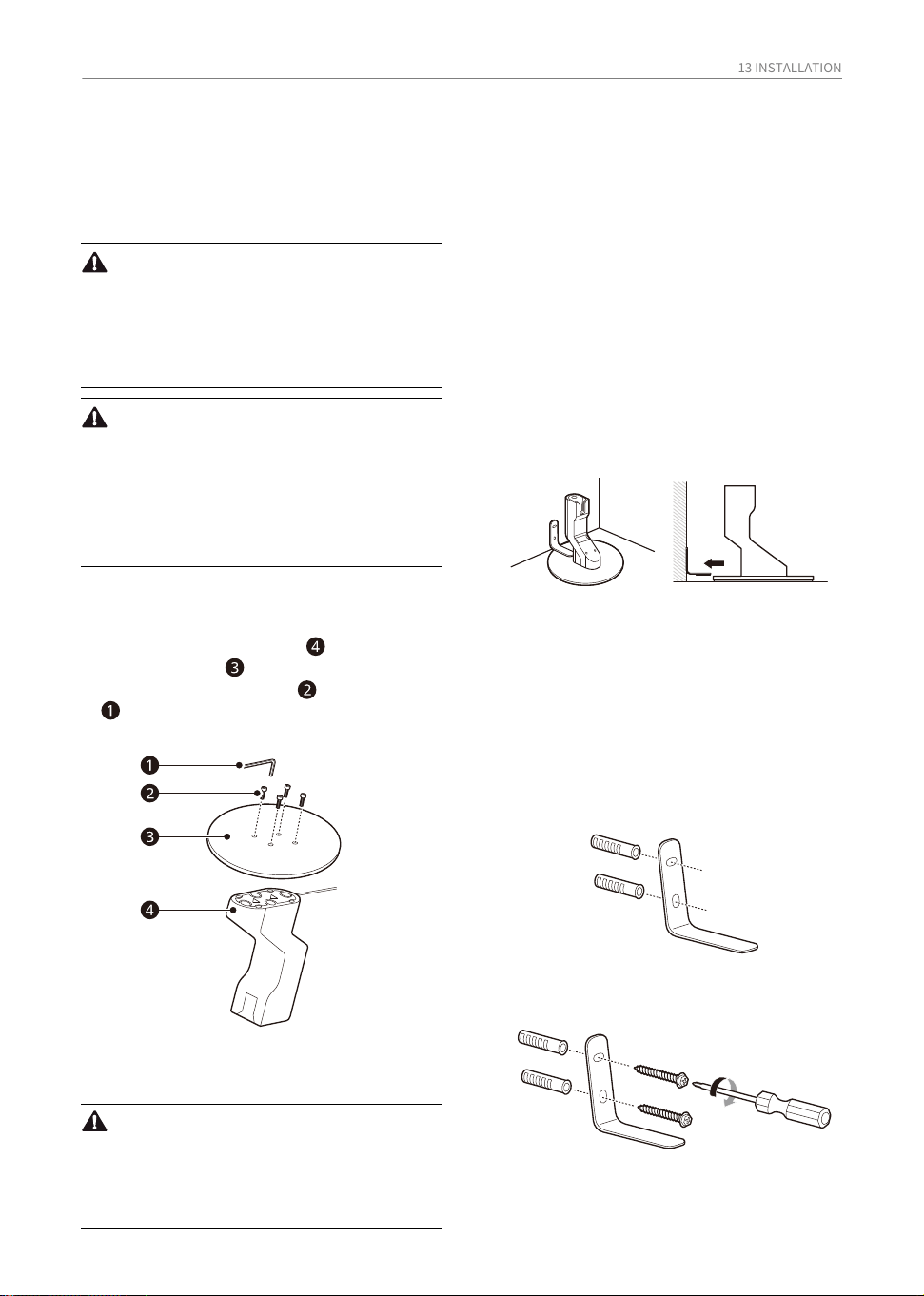 13 INSTALLATION

4

3

2

1

1

2

3

4