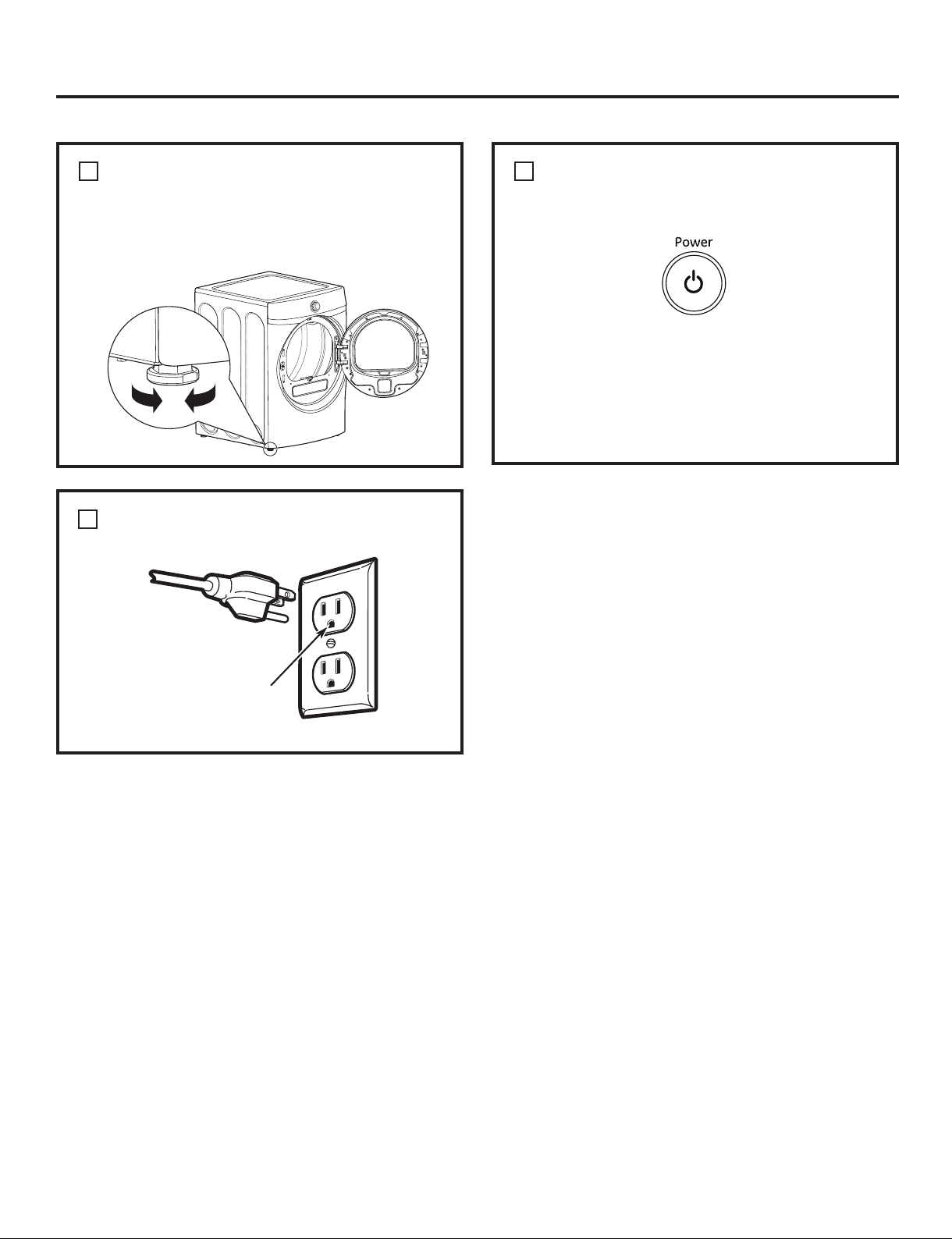 Power