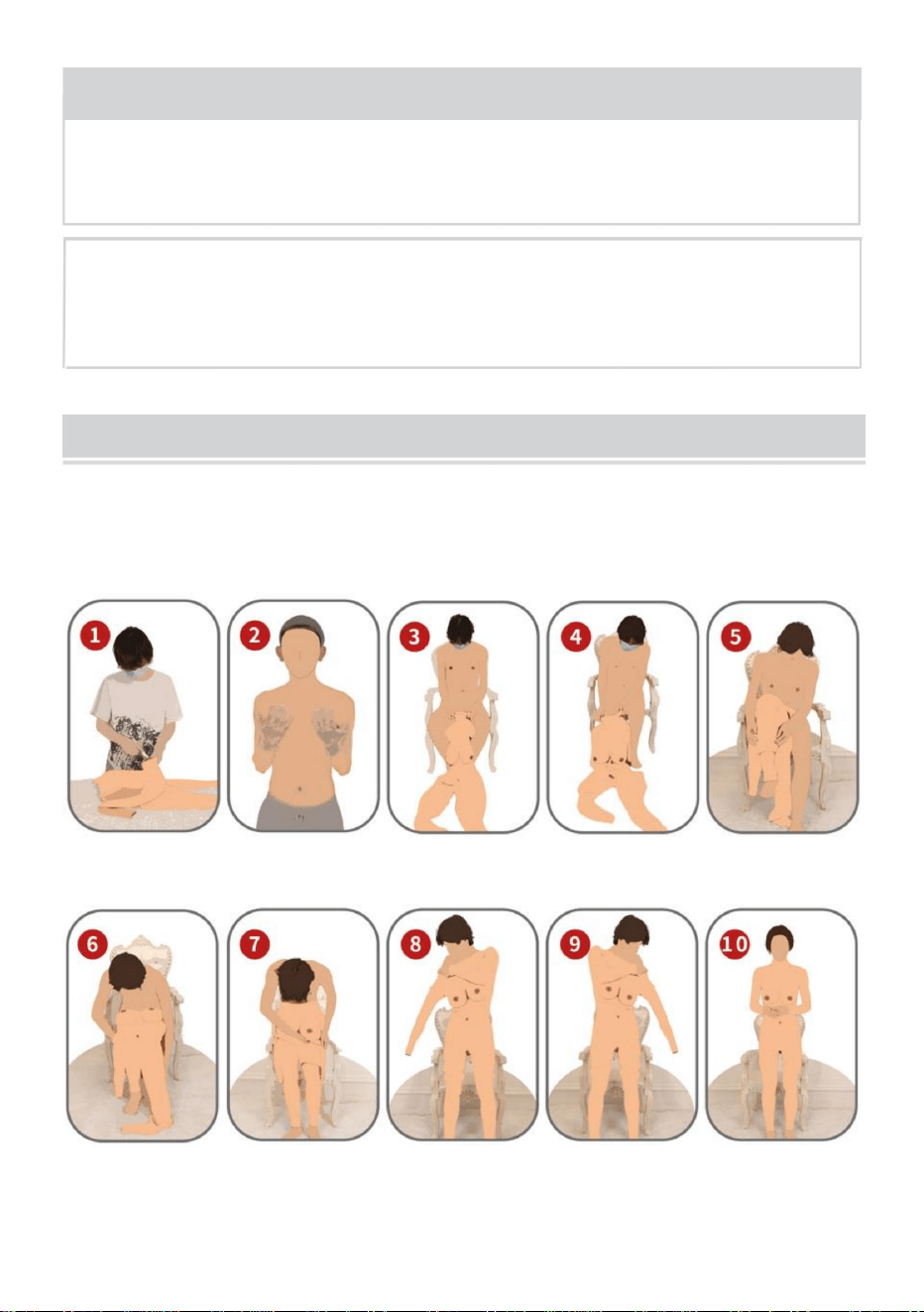 1

2

3

4

5

6

7

8

9

10