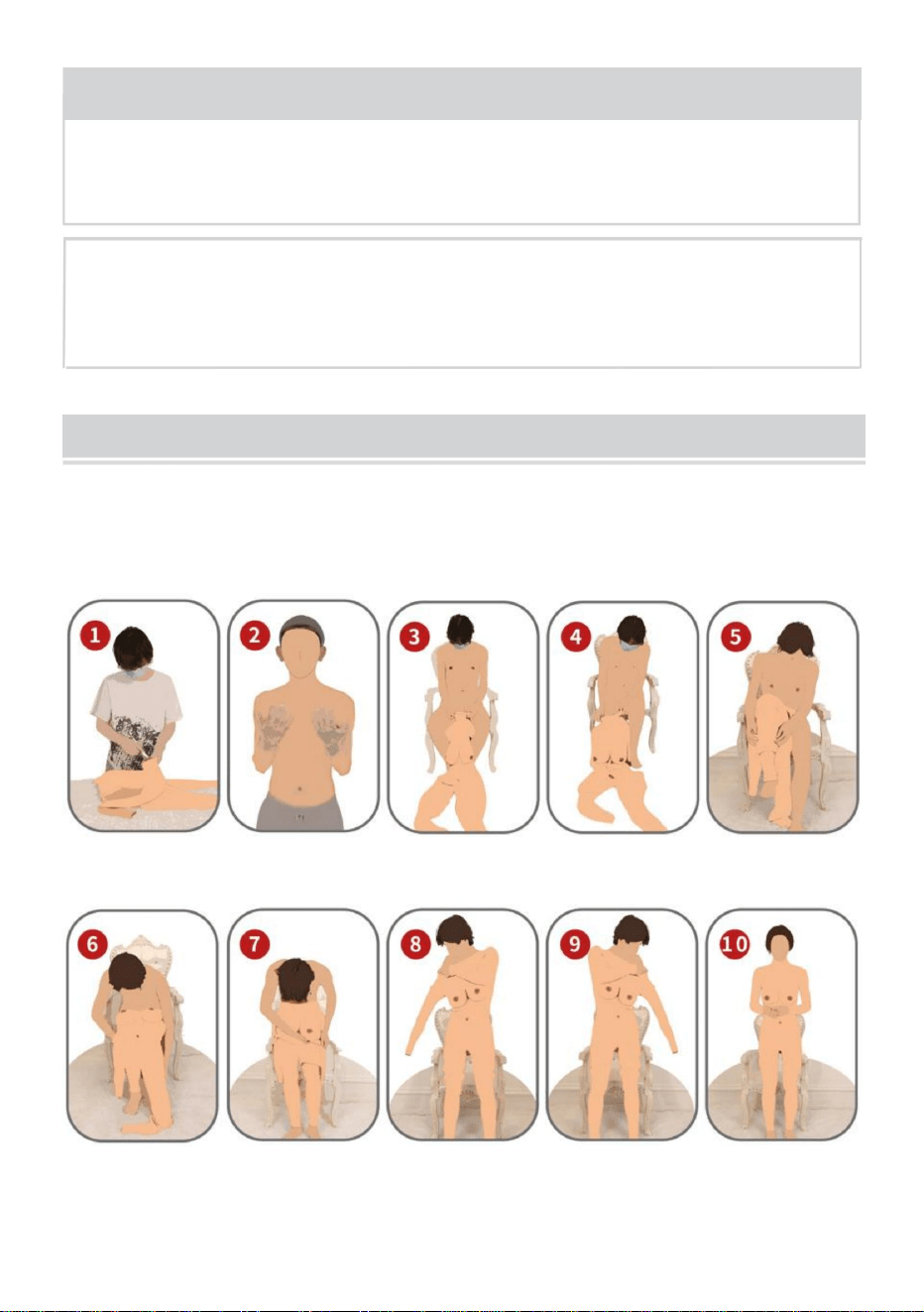 1

2

3

4

5

6

7

8

9

10