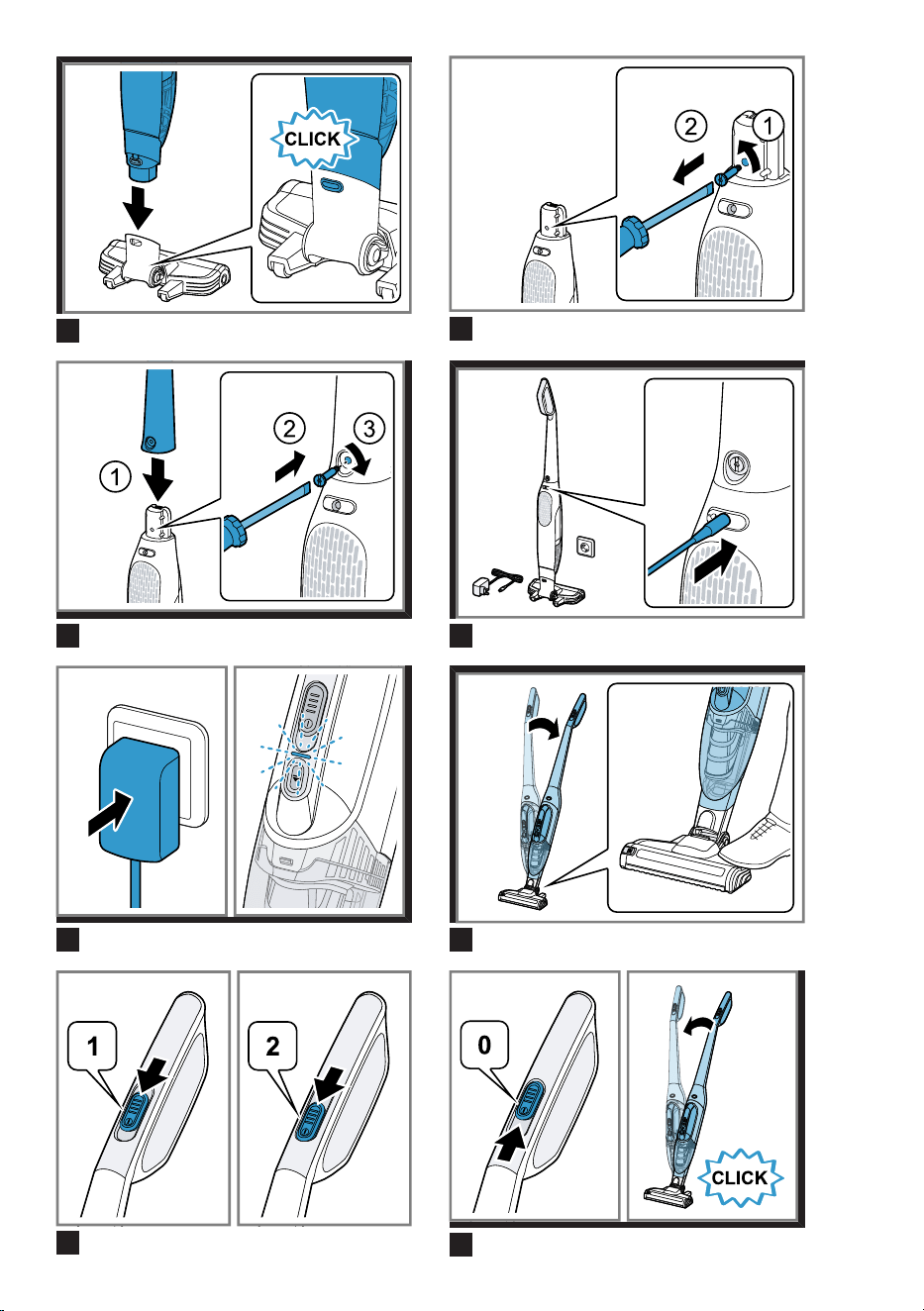 CLICK

2
1

1
2
3

1
2

0

CLICK