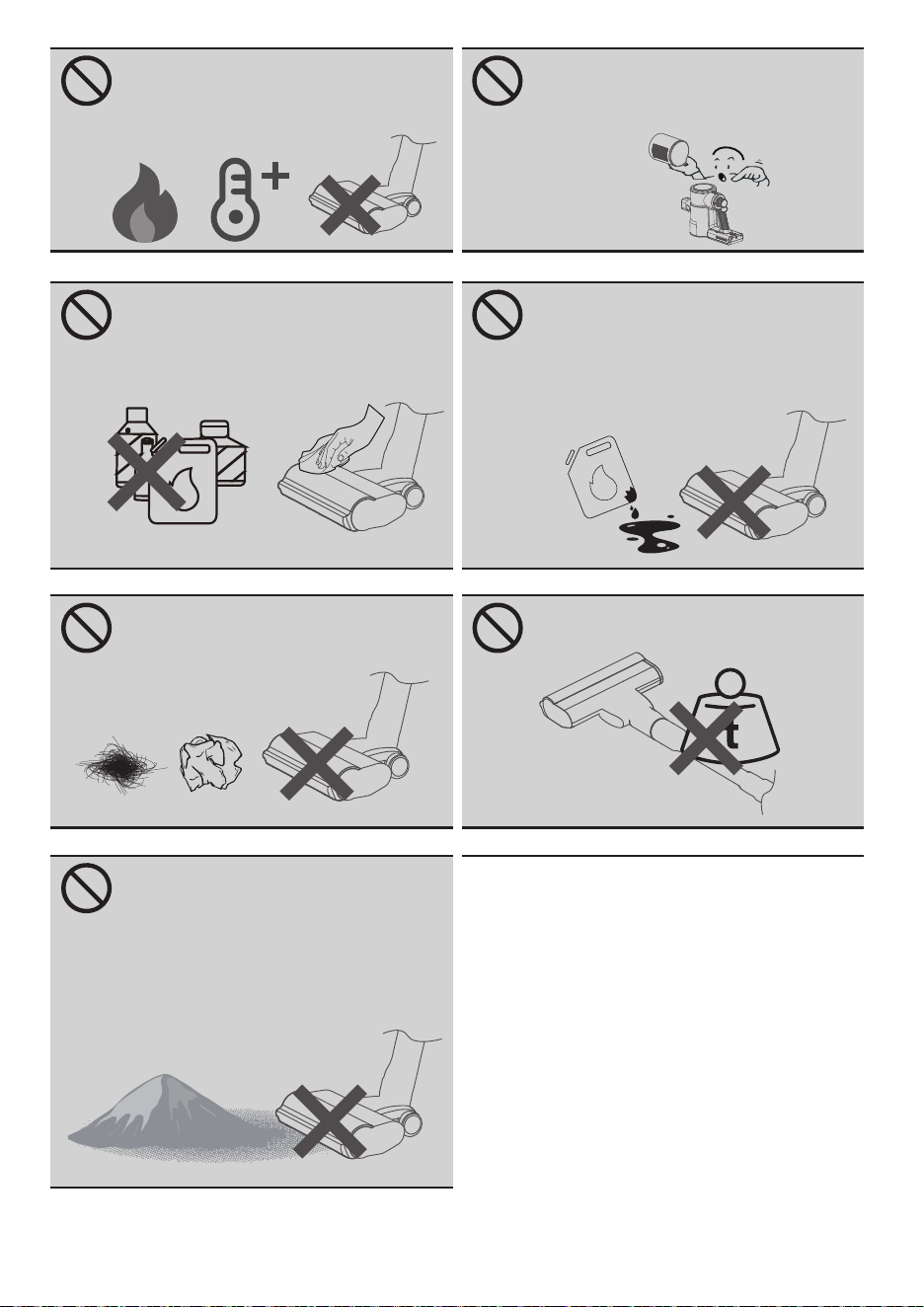 t