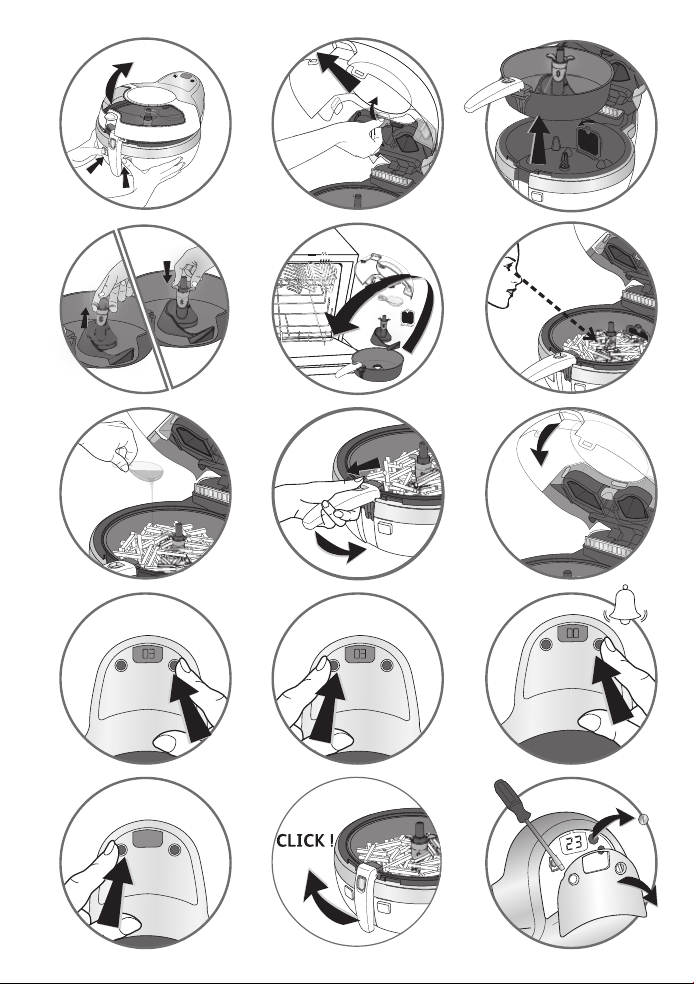 03

03

00

CLICK !

23