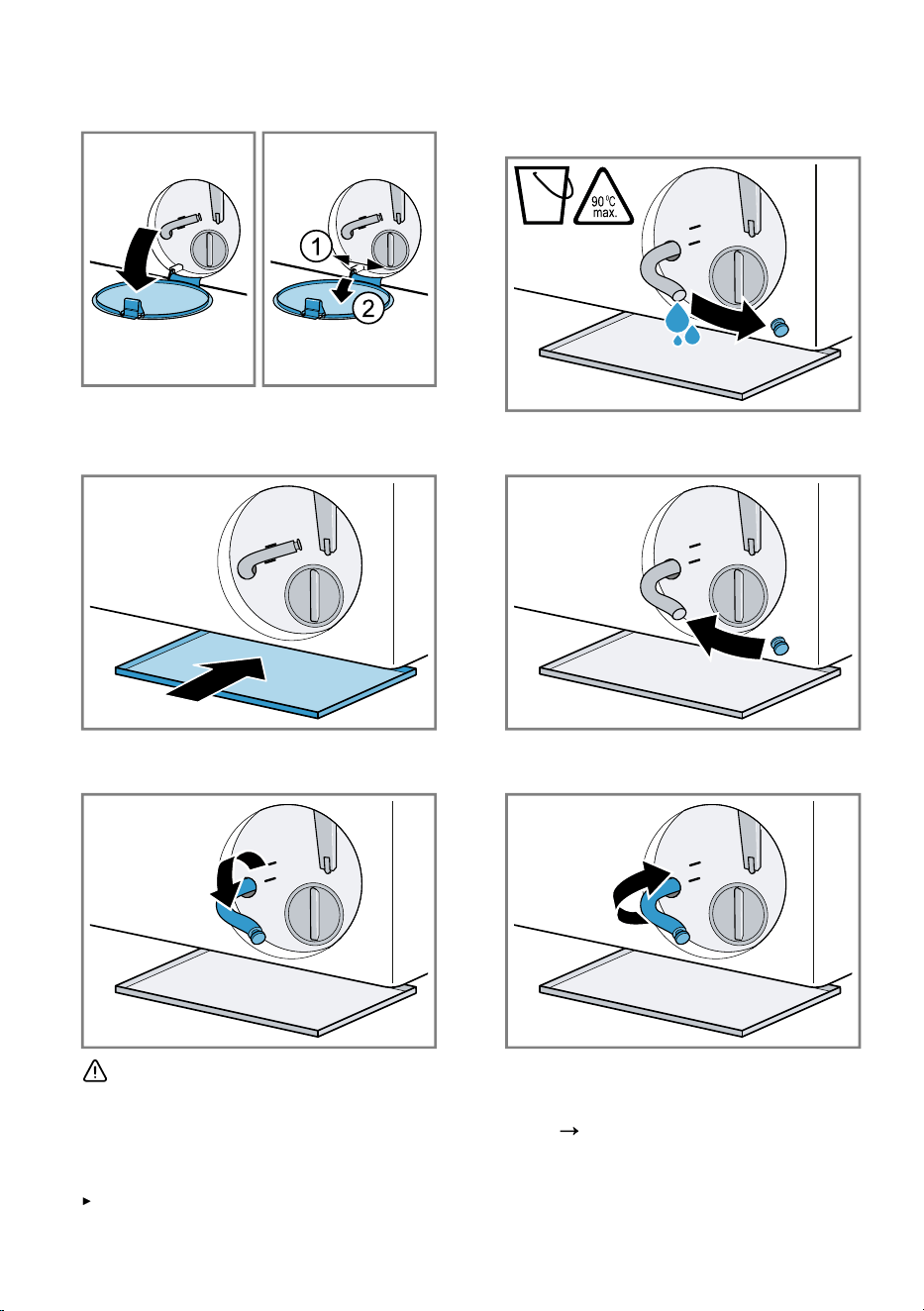 1

2

90 °C
max.

→