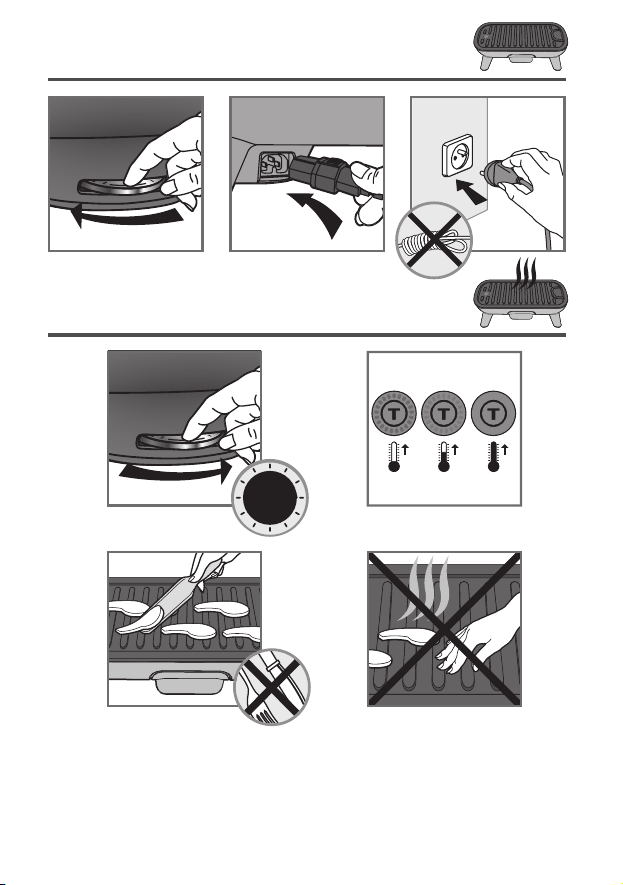 T T T