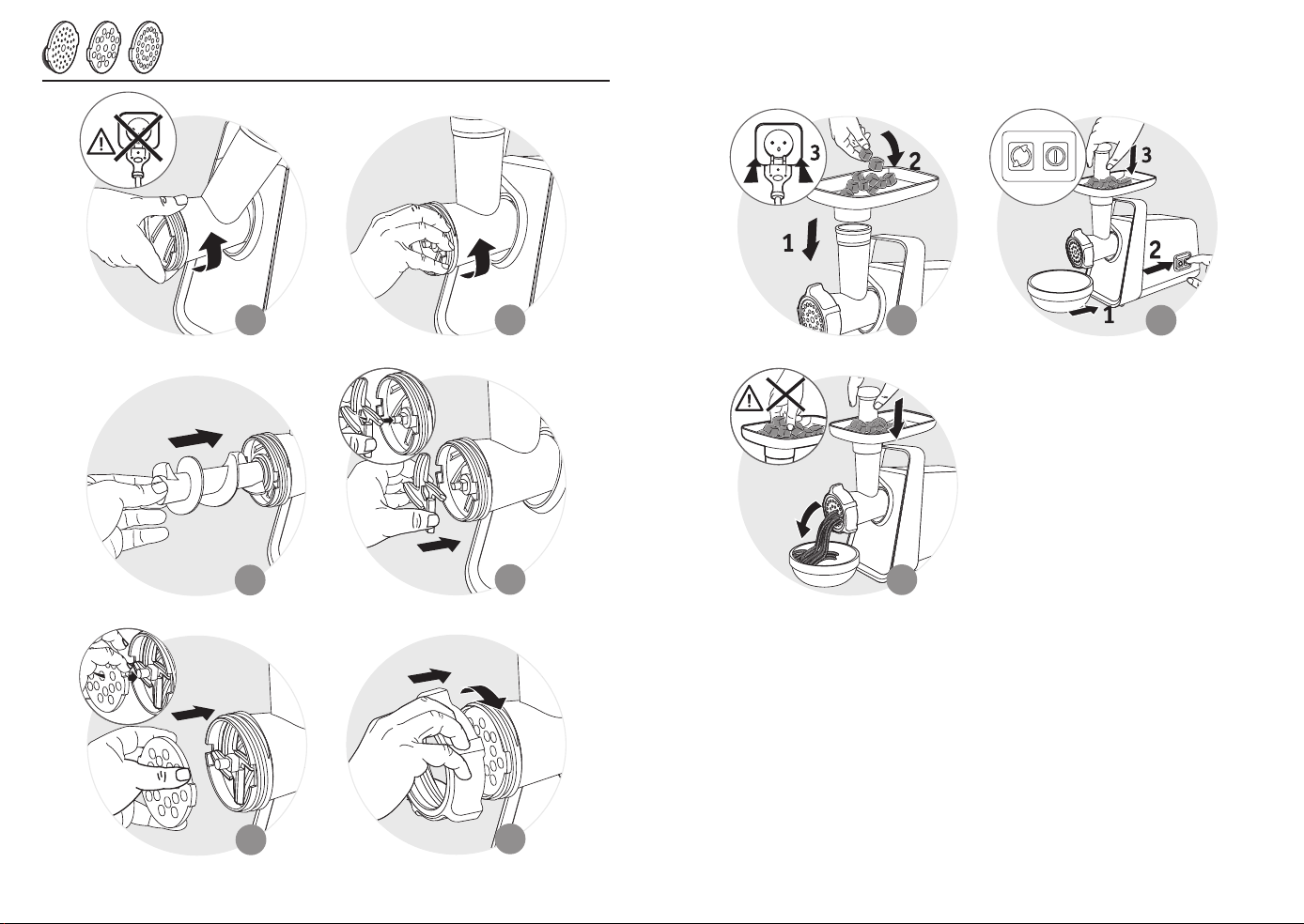 3
2
1
3
2
1