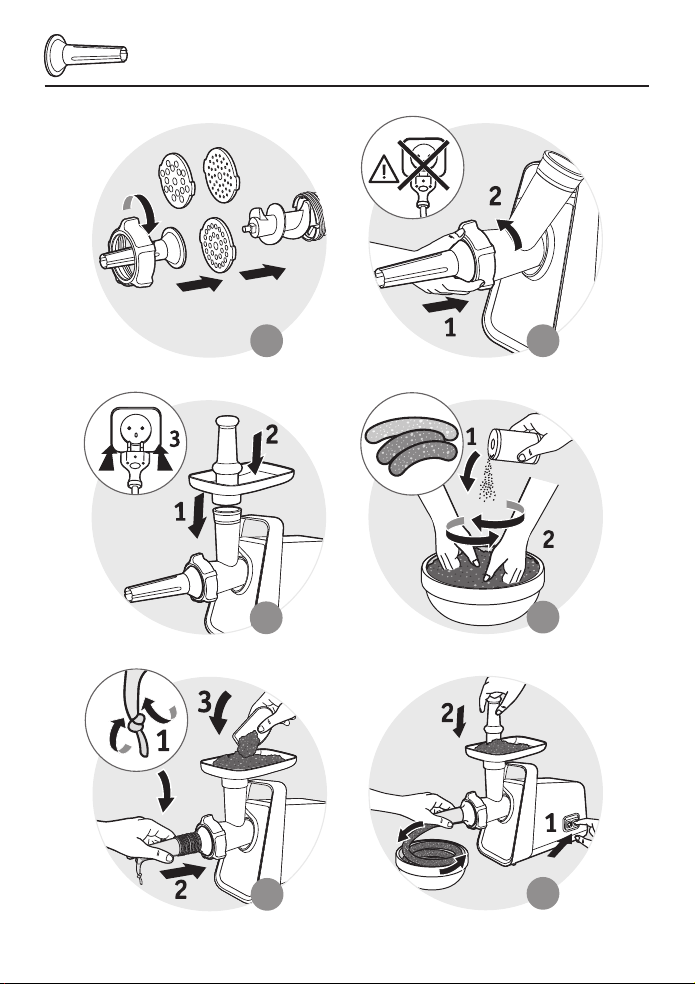 2

1

3

2

1

1

2

3

1

2

2

1