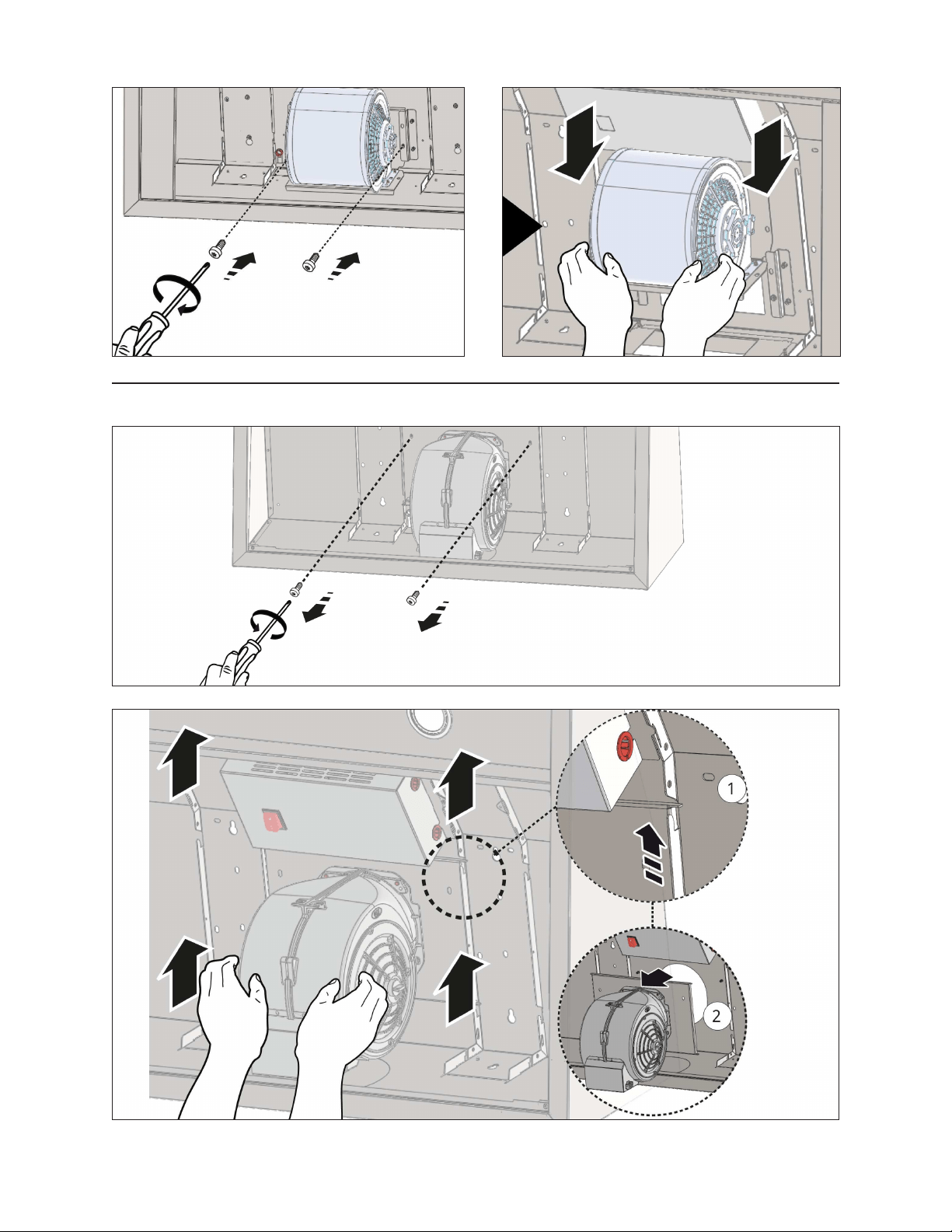 1

2