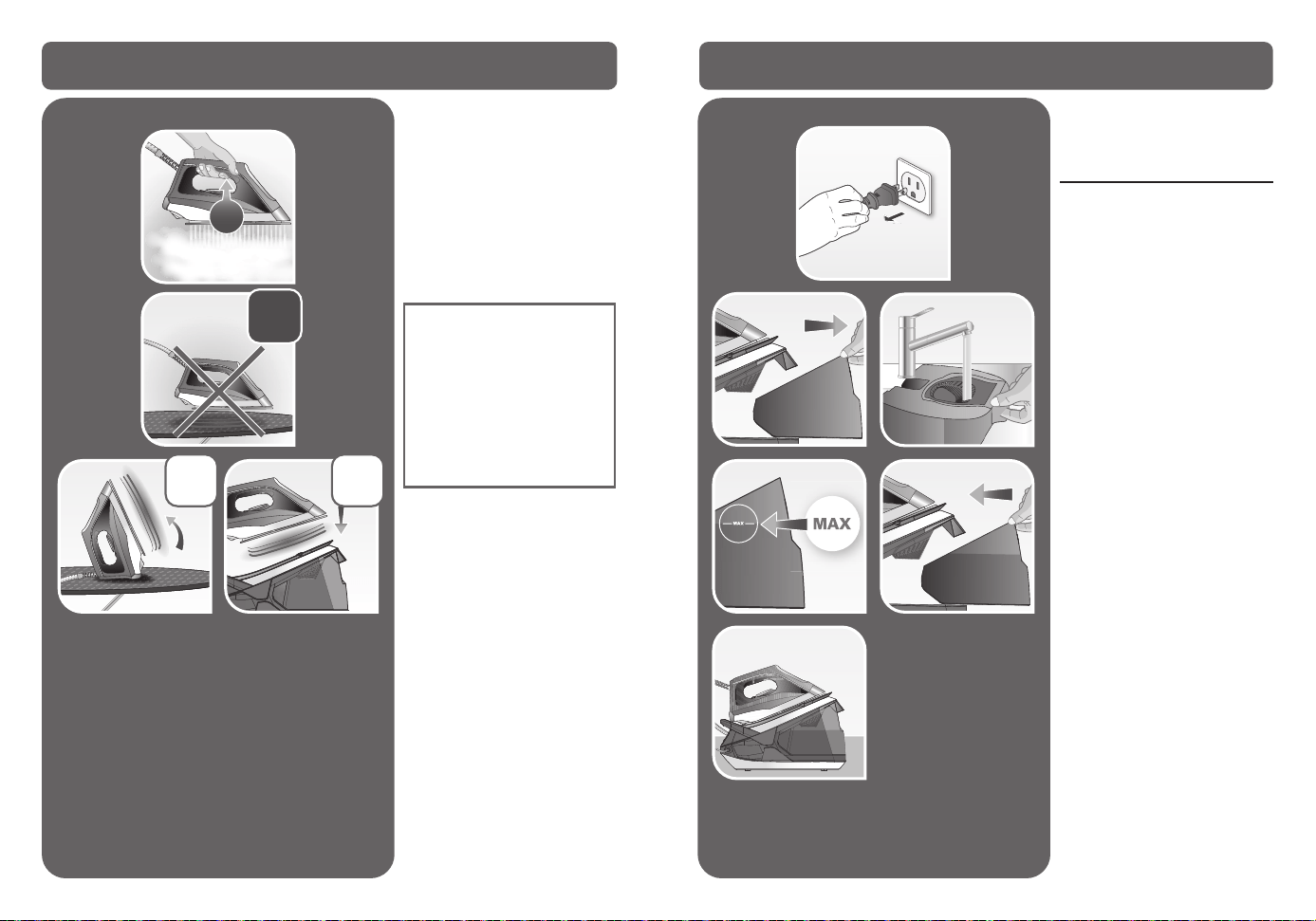 MAX
MAX