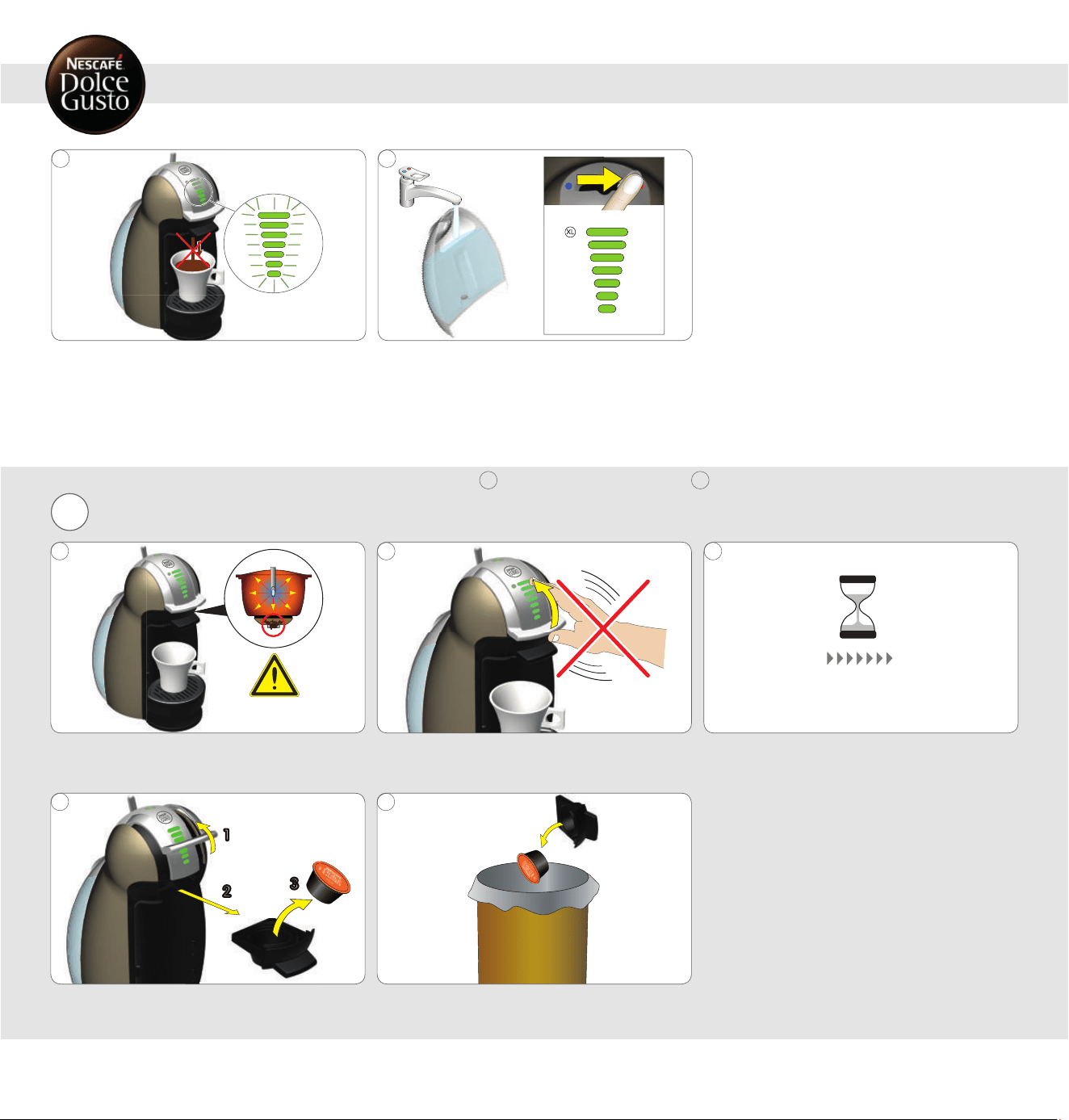 NESCAFÉ Dolce Gusto

XL

1

2

3