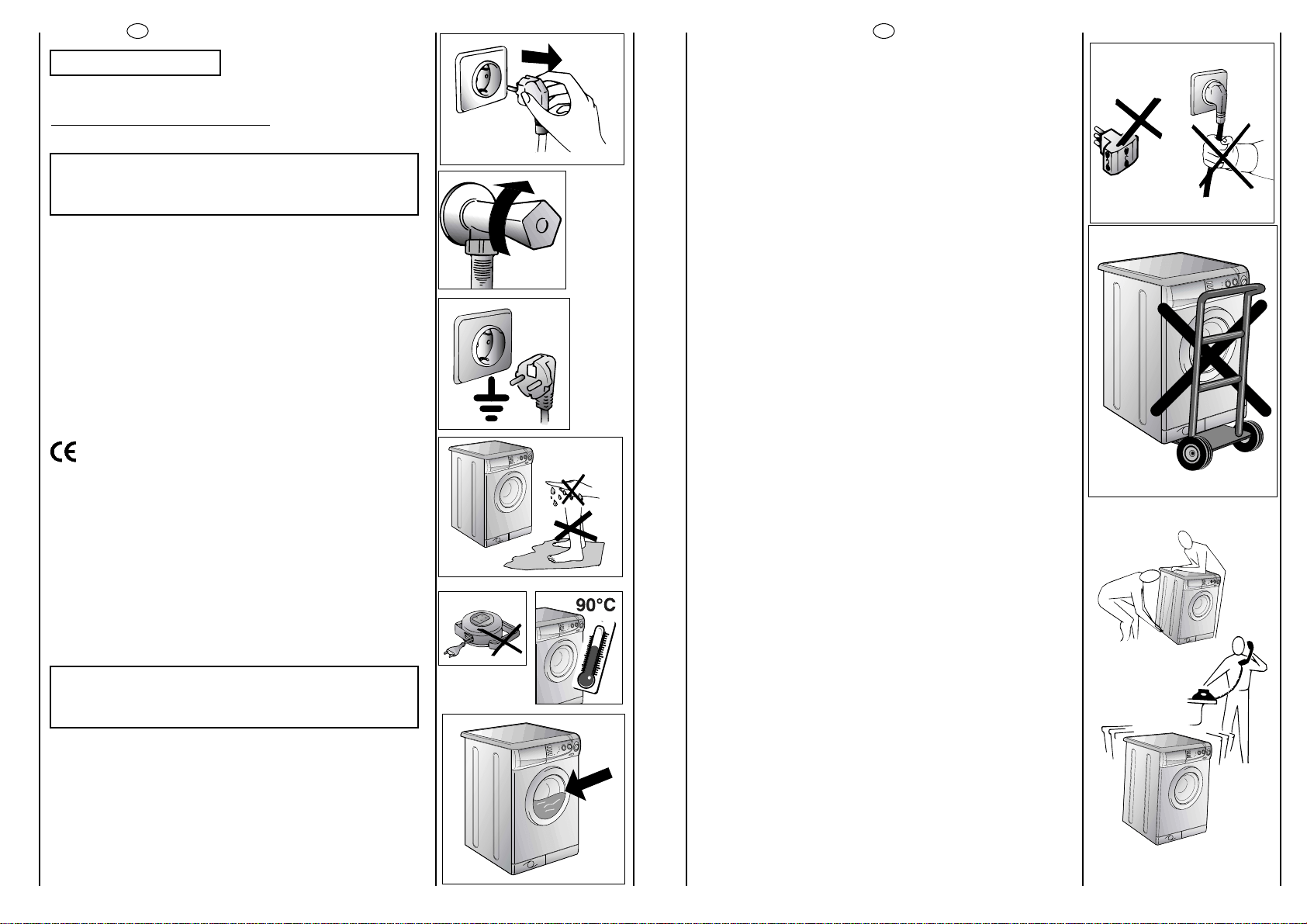 90°C