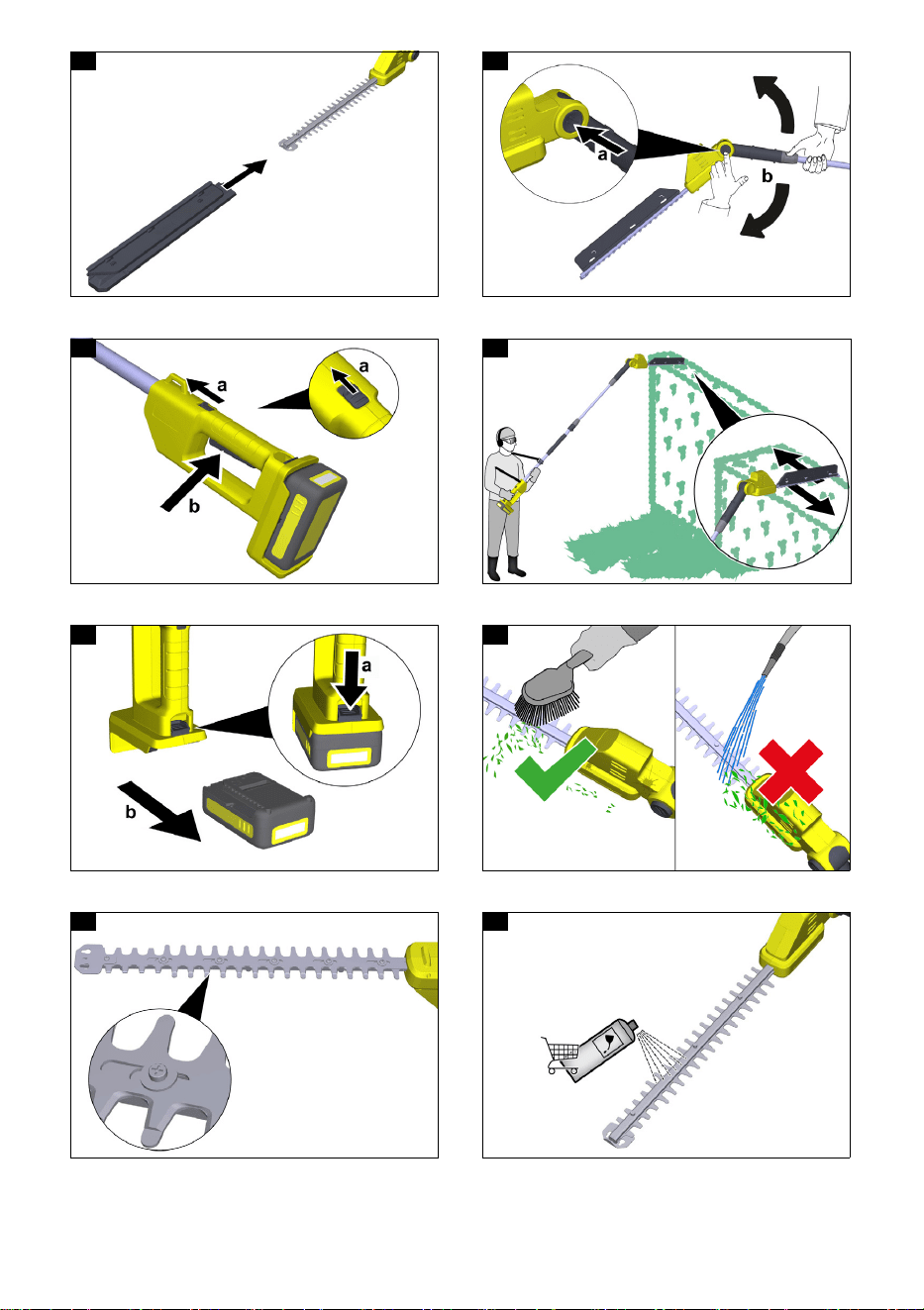 a

b

a

a

b

a

b