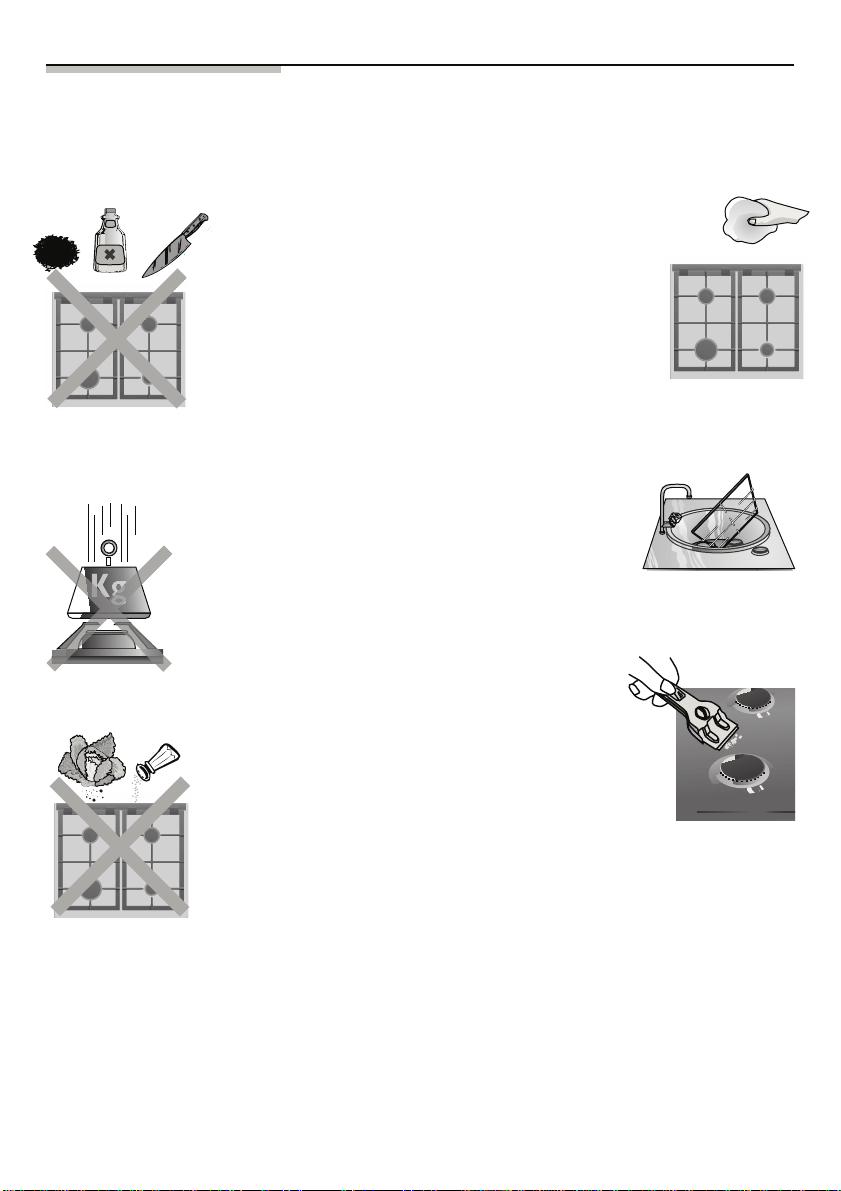 Kg