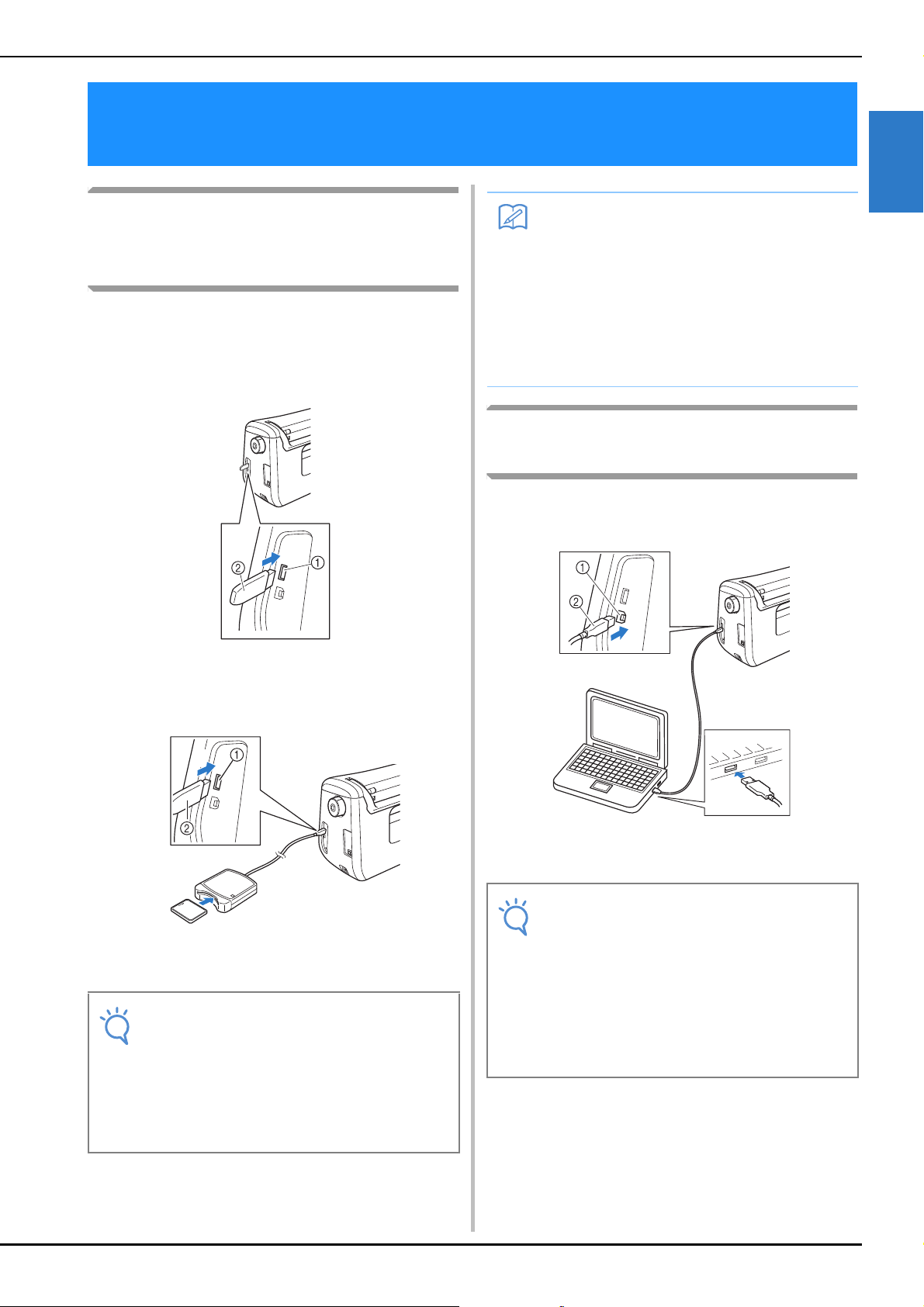 ①

②

①

②

①

②