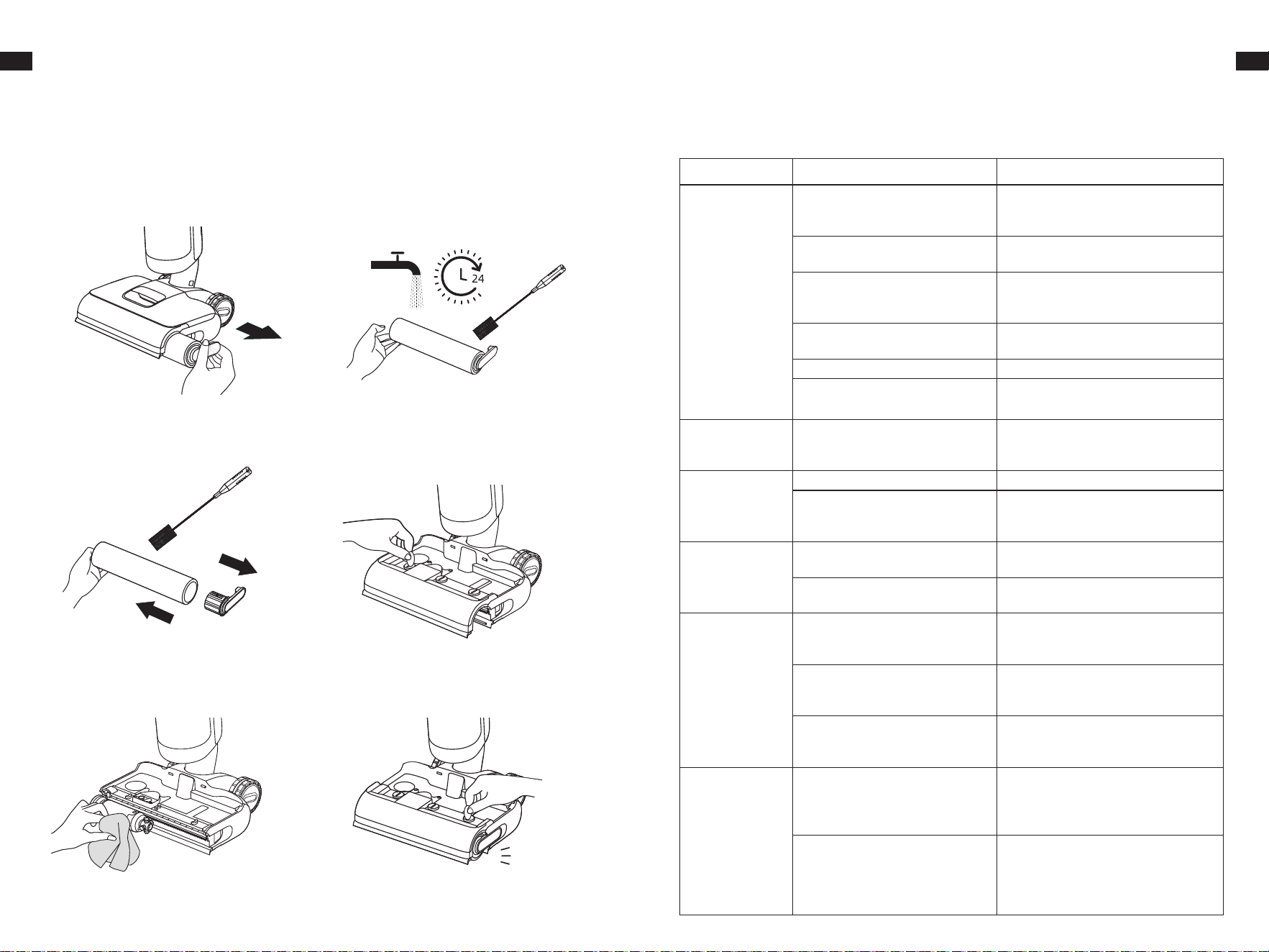 24