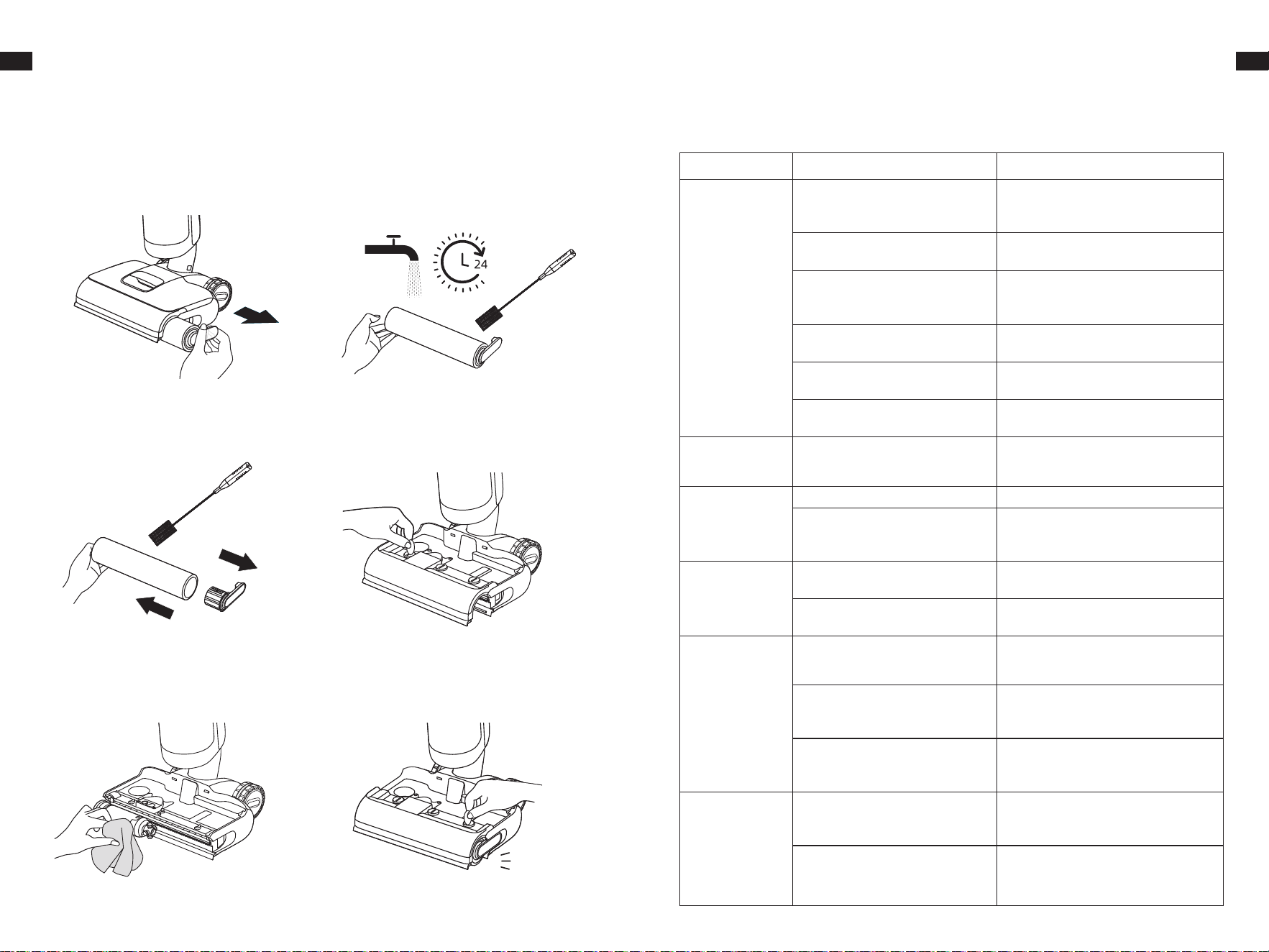 24