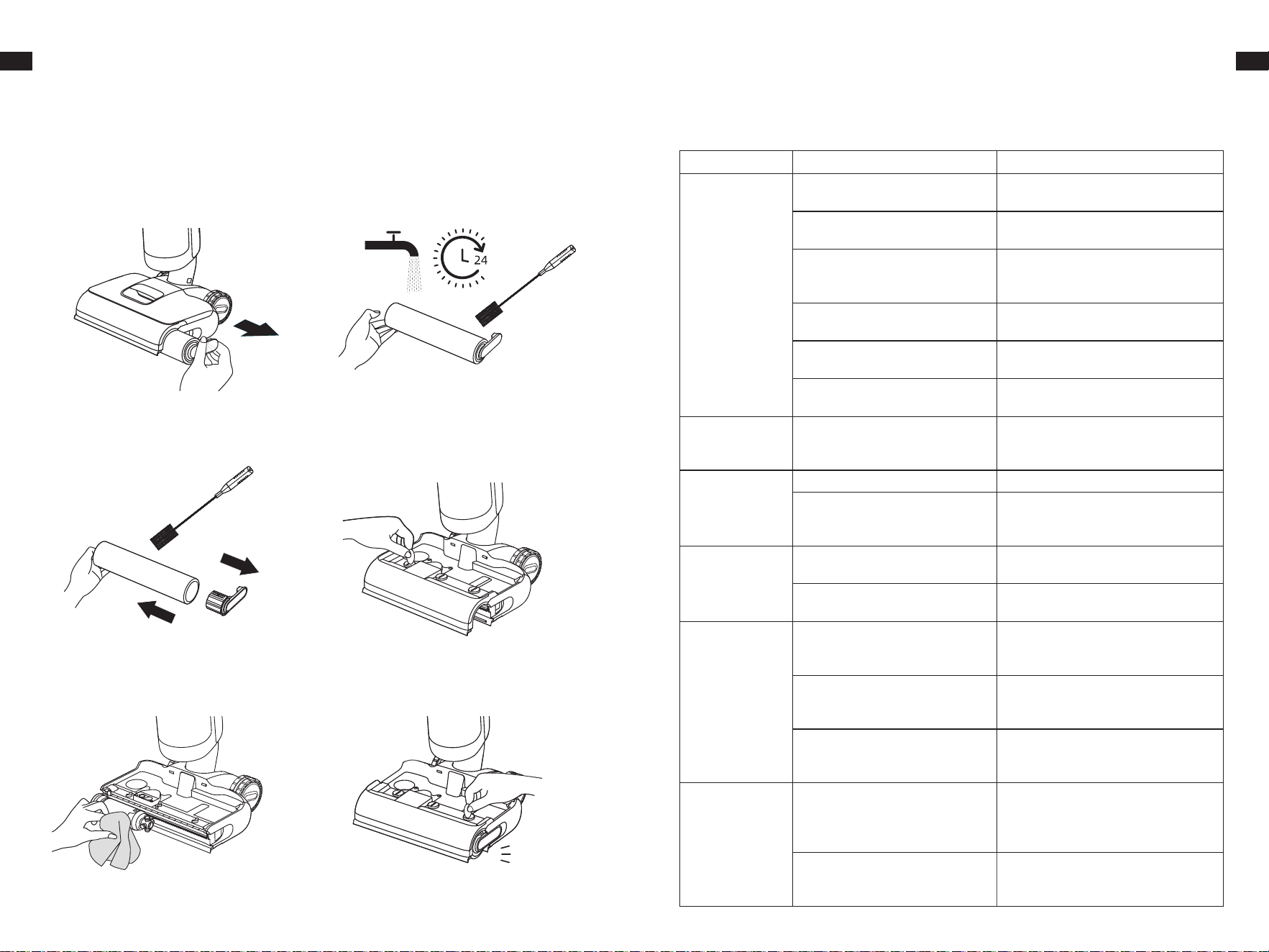 24