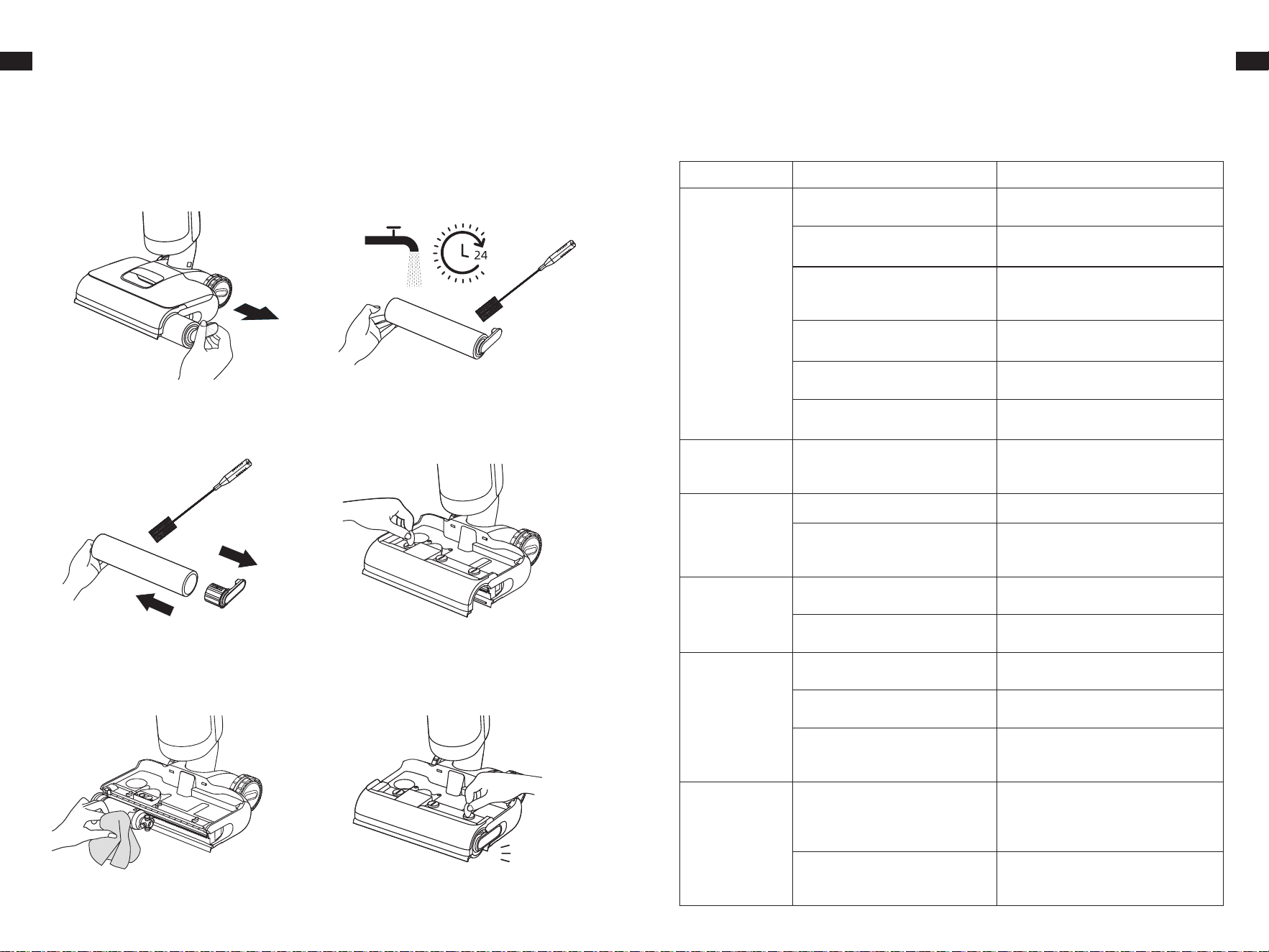 24