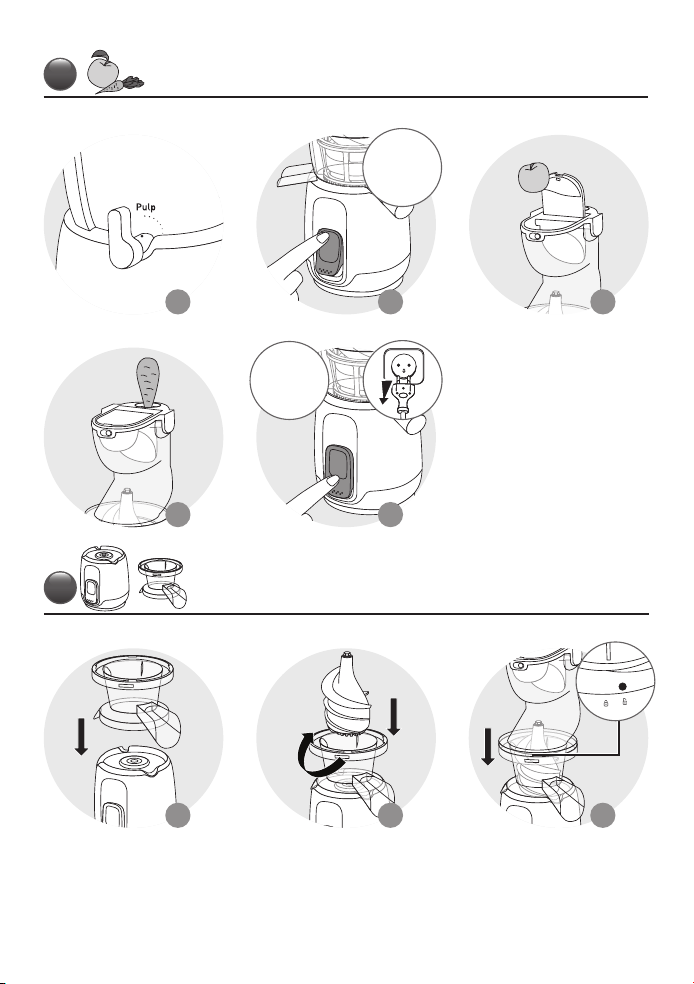 Pulp