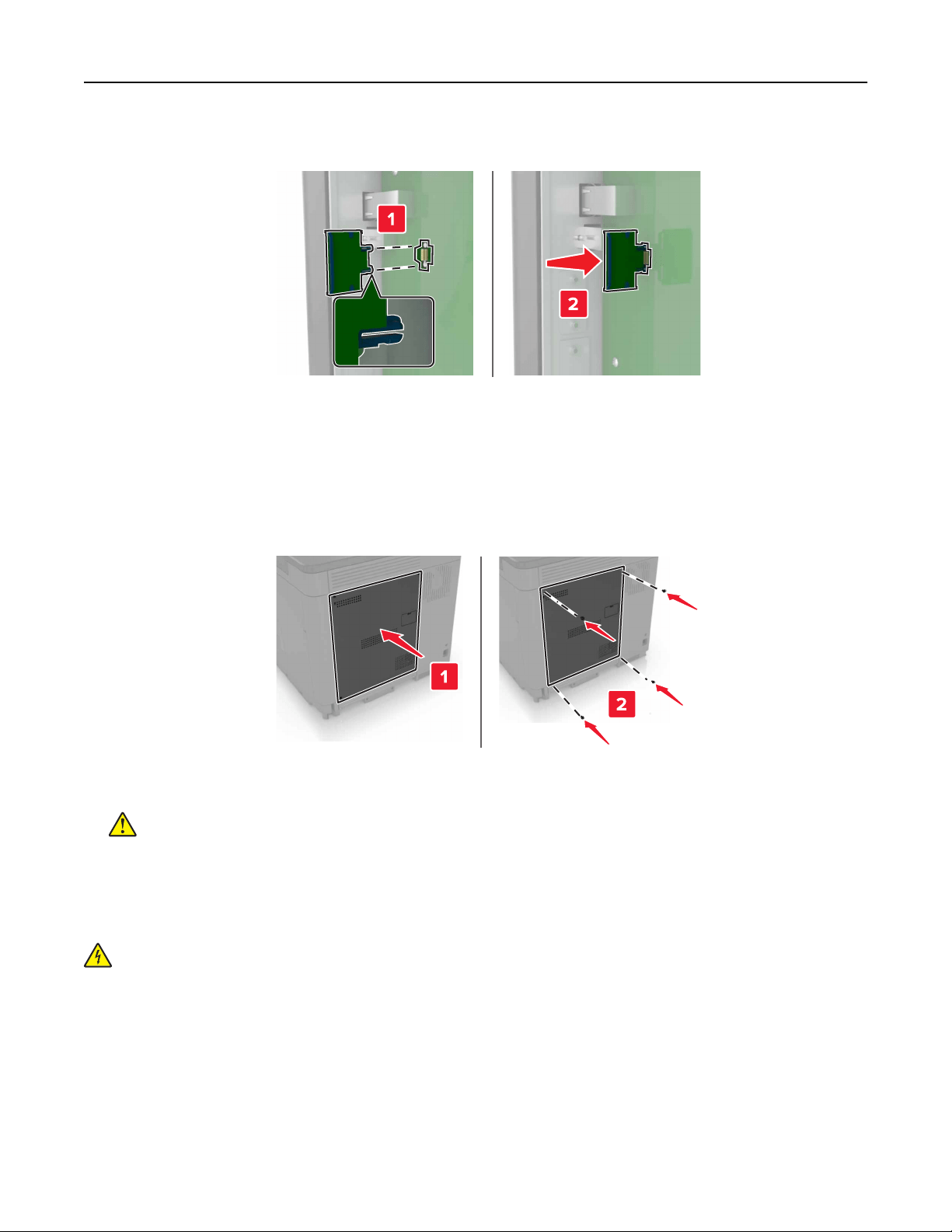 1

2

1

2