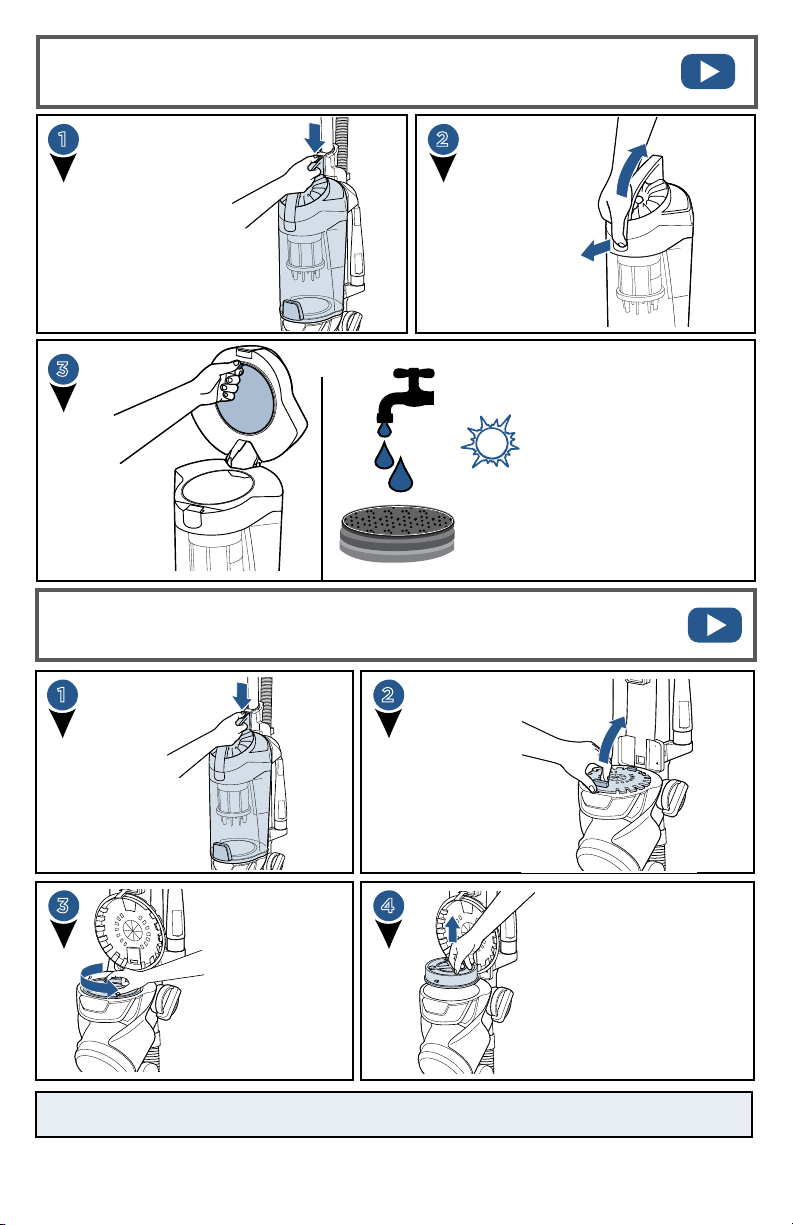 1

2

3

1

2

3

4