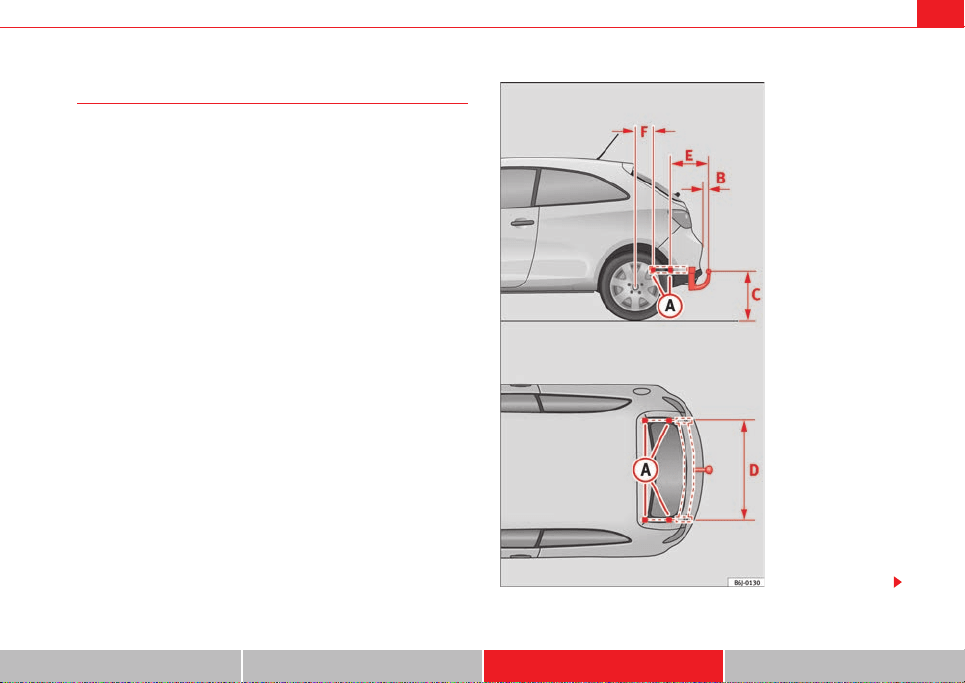 F
E
B
C
A
A
D
B6J-0130