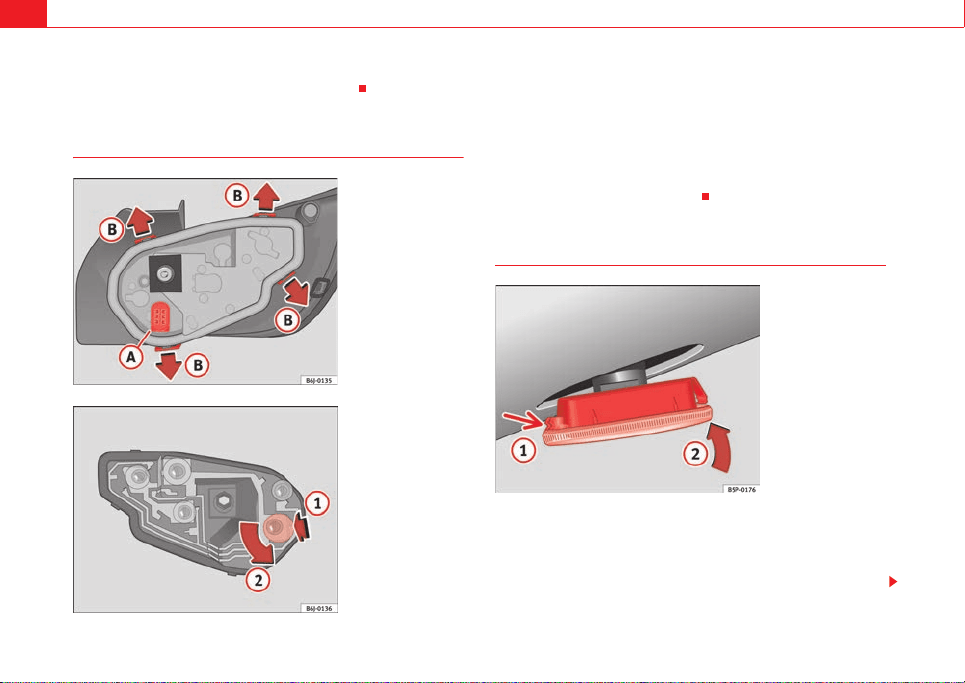 B
B
B
A
B
B6J-0135

1
2
B6J-0136

1
2
B5P-0176