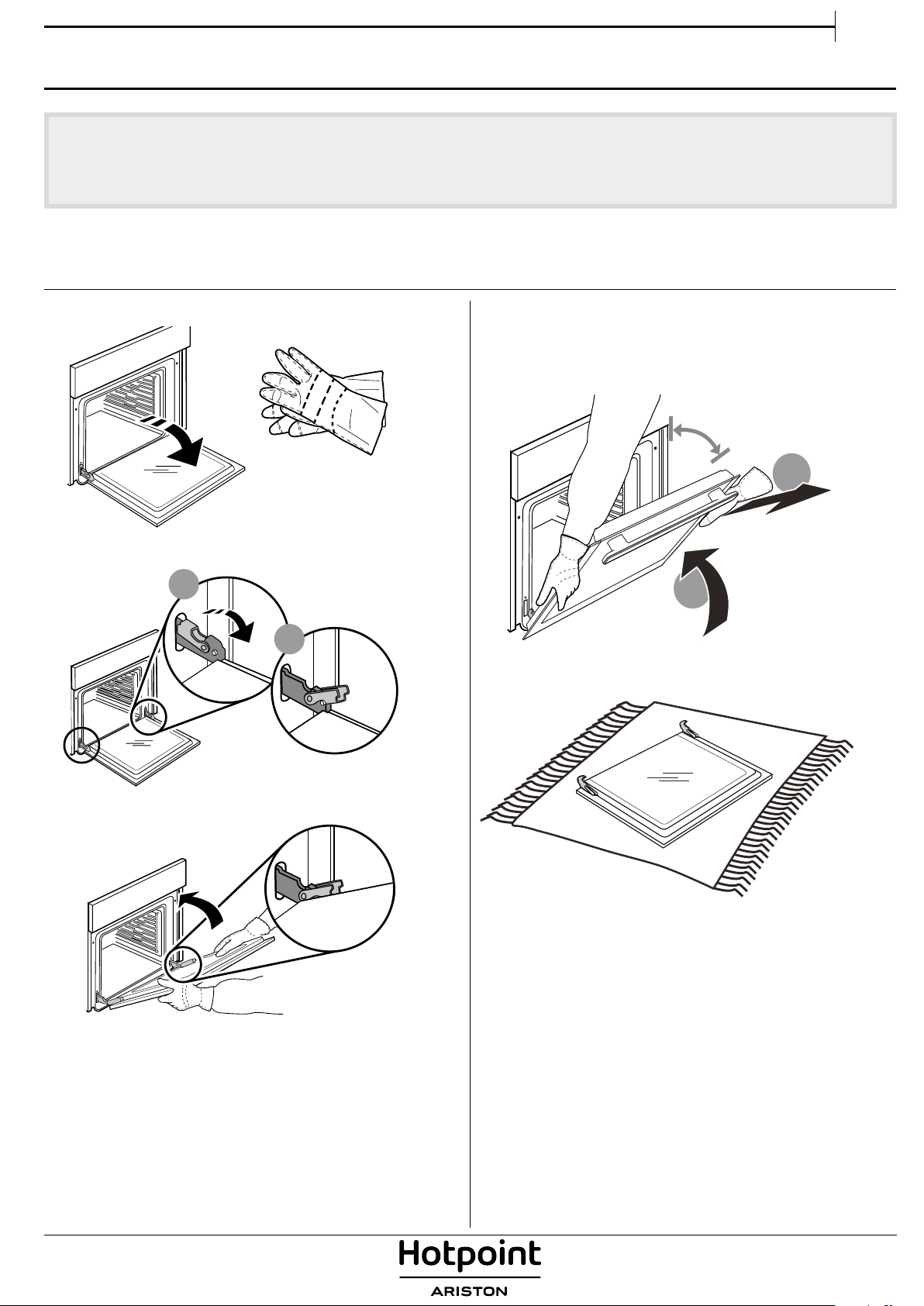 Hotpoint
ARISTON