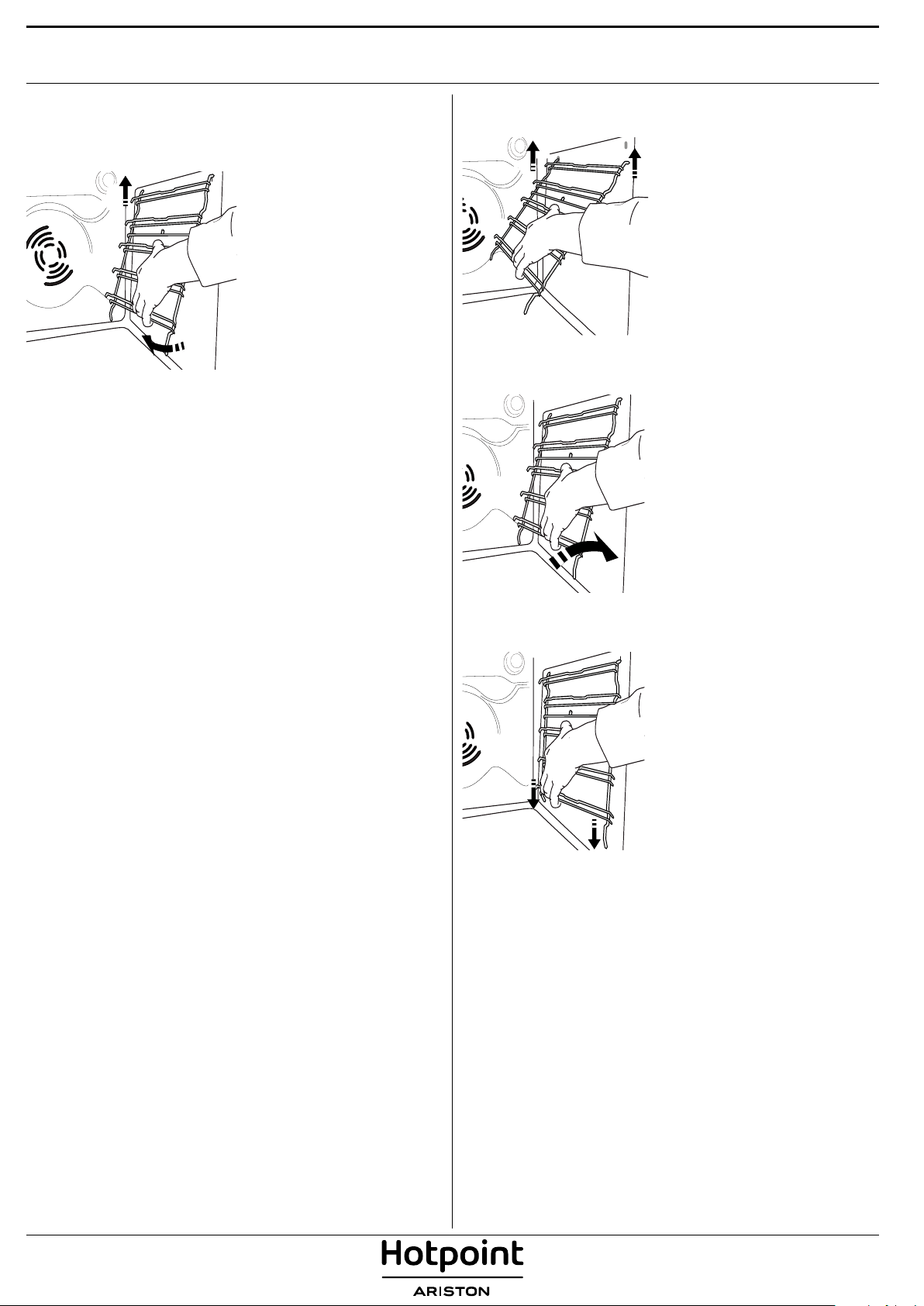 Hotpoint
ARISTON