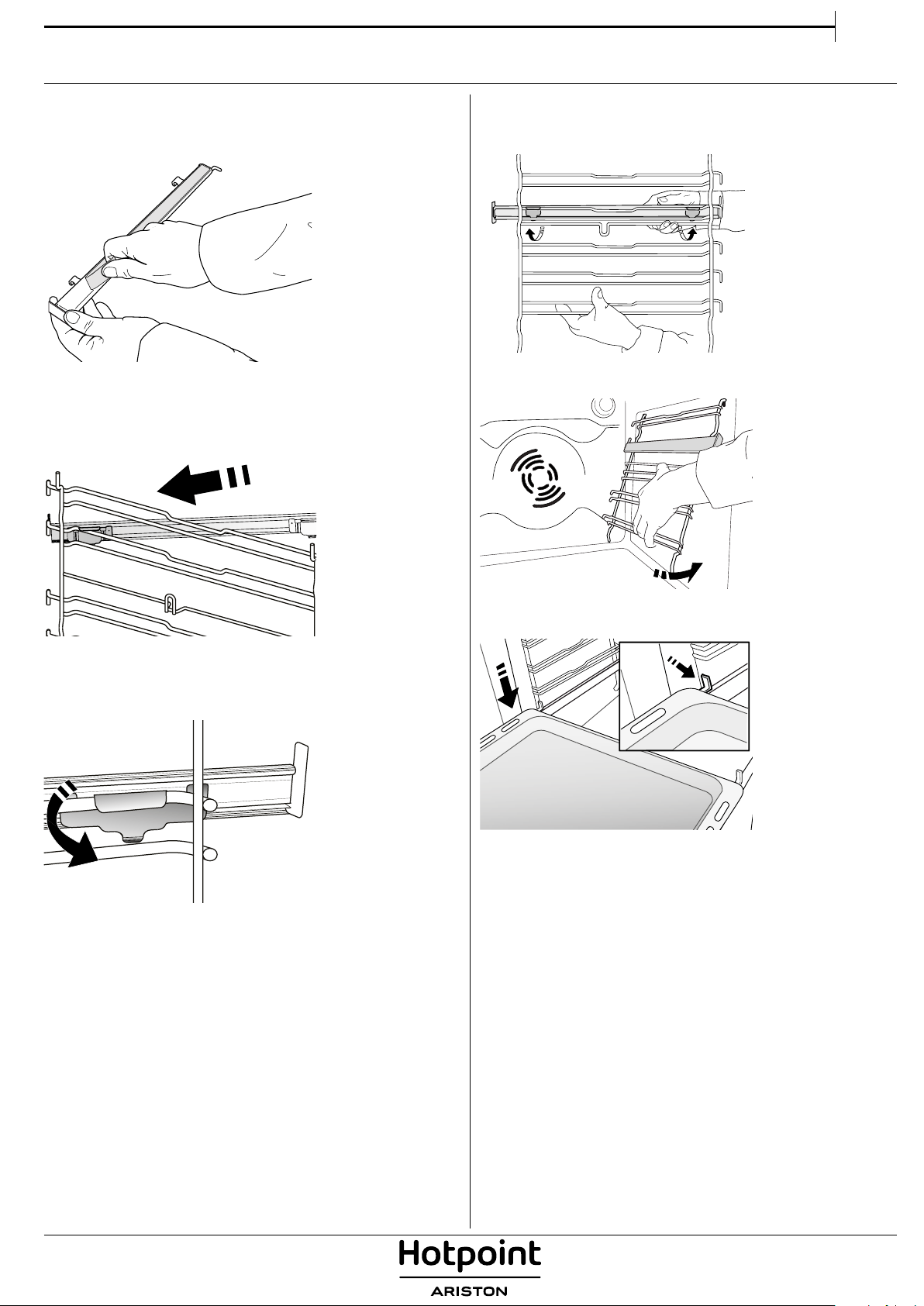 Hotpoint
ARISTON