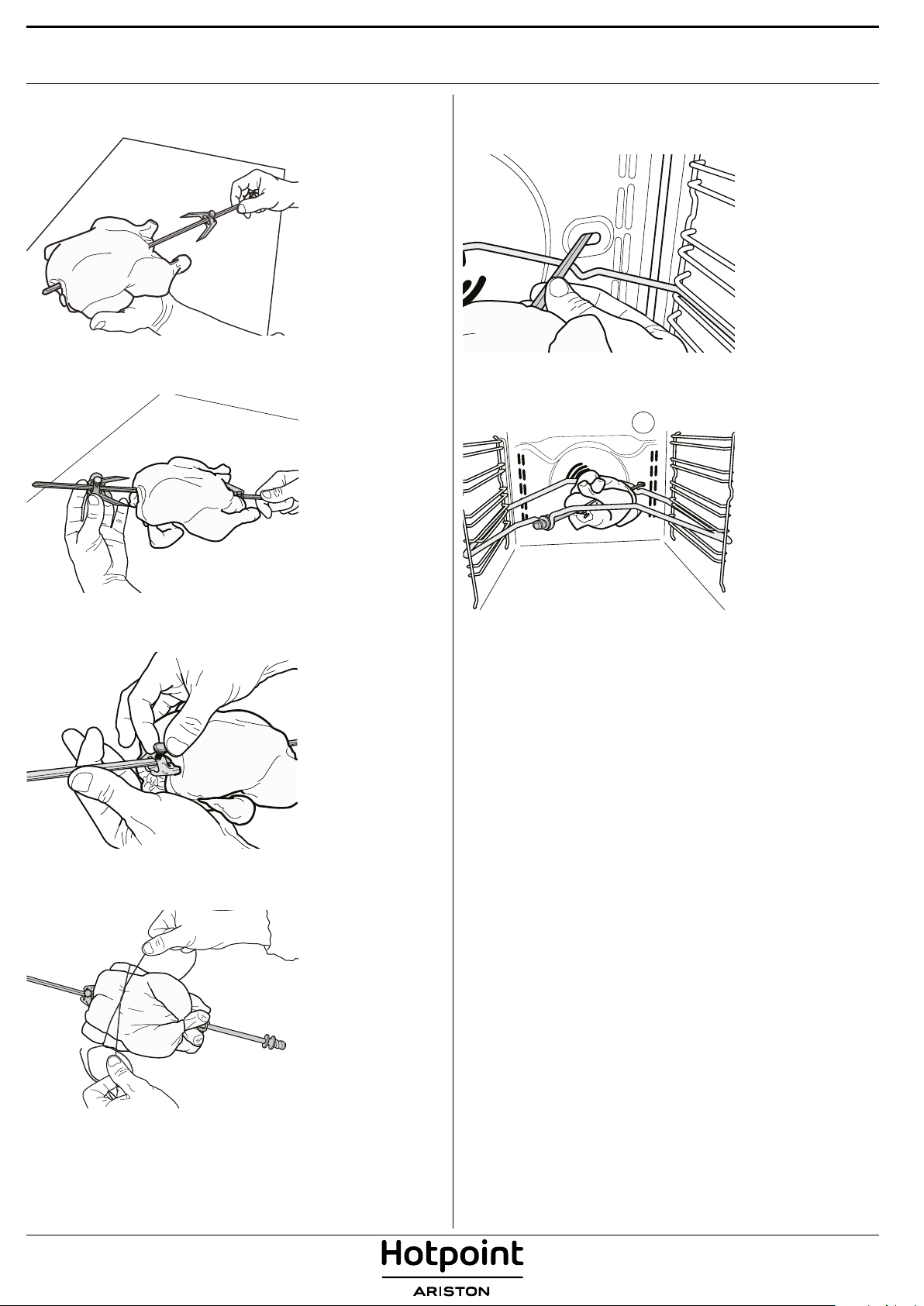 Hotpoint
ARISTON