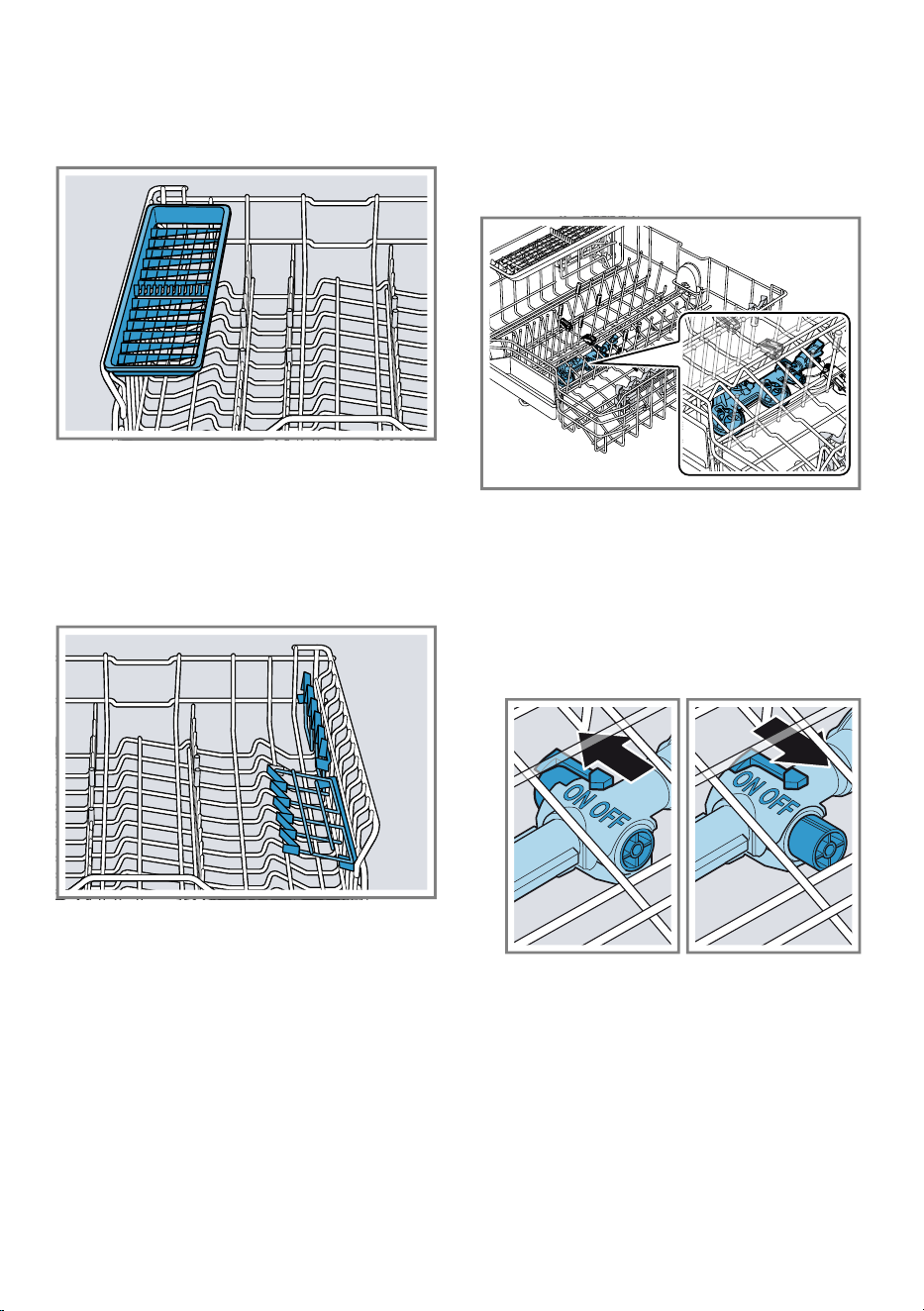 ON OFF

ON OFF