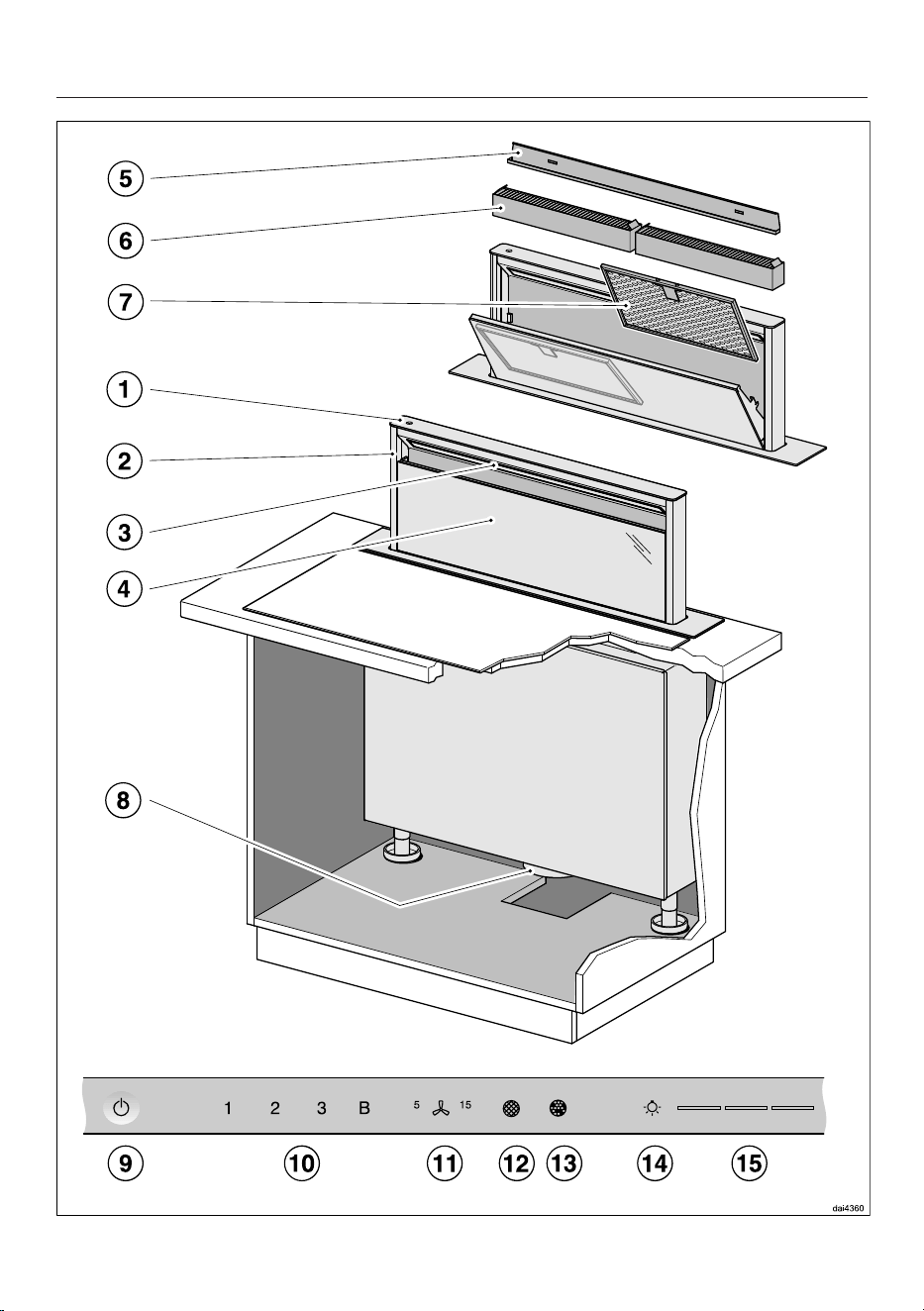 5
6
7
1
2
3
4
8

1 2 3 B
5 15

9 10 11 12 13 14 15

dai4360