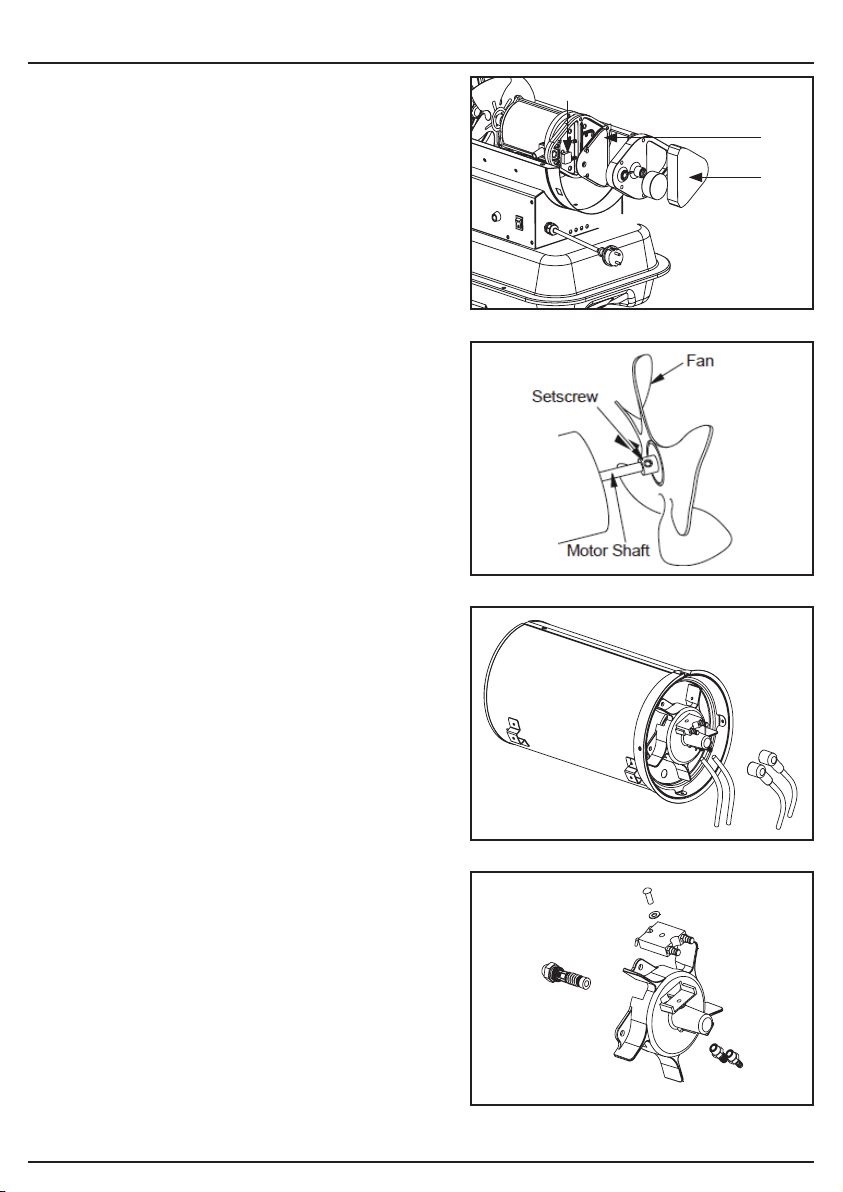 Fan

Setscrew

Motor Shaft