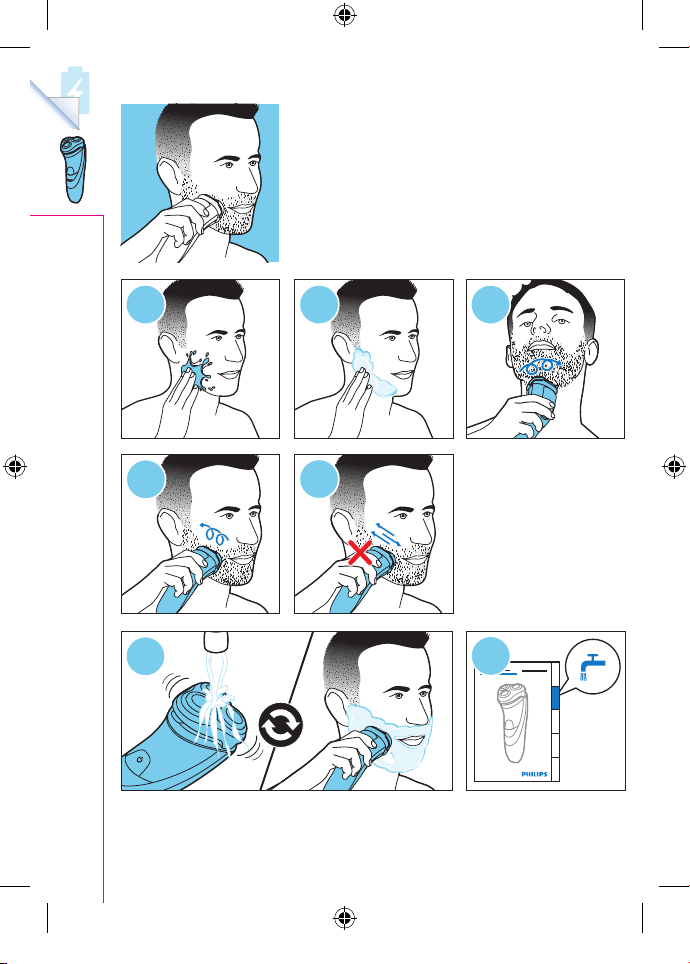 PHILIPS