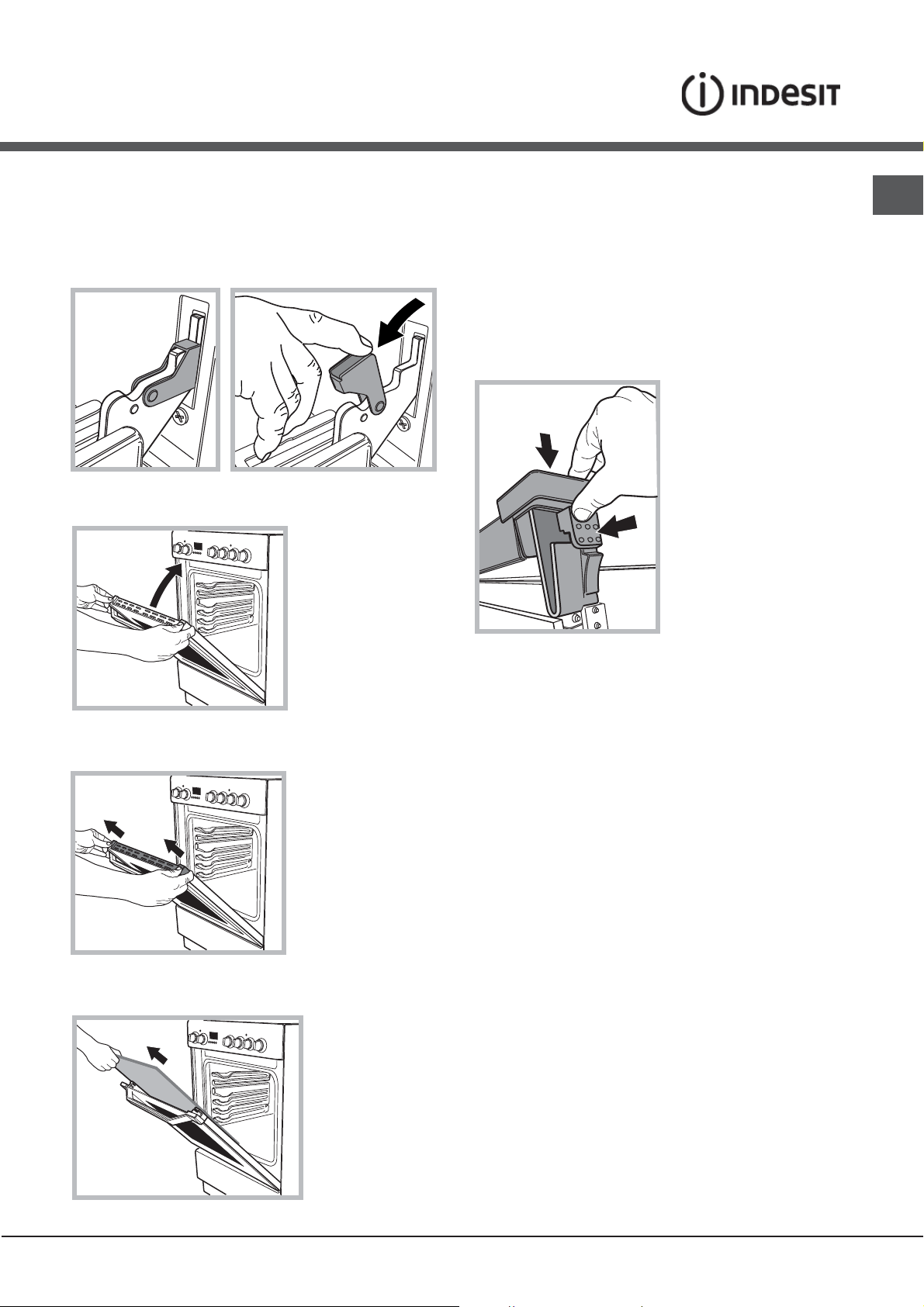 INDESIT