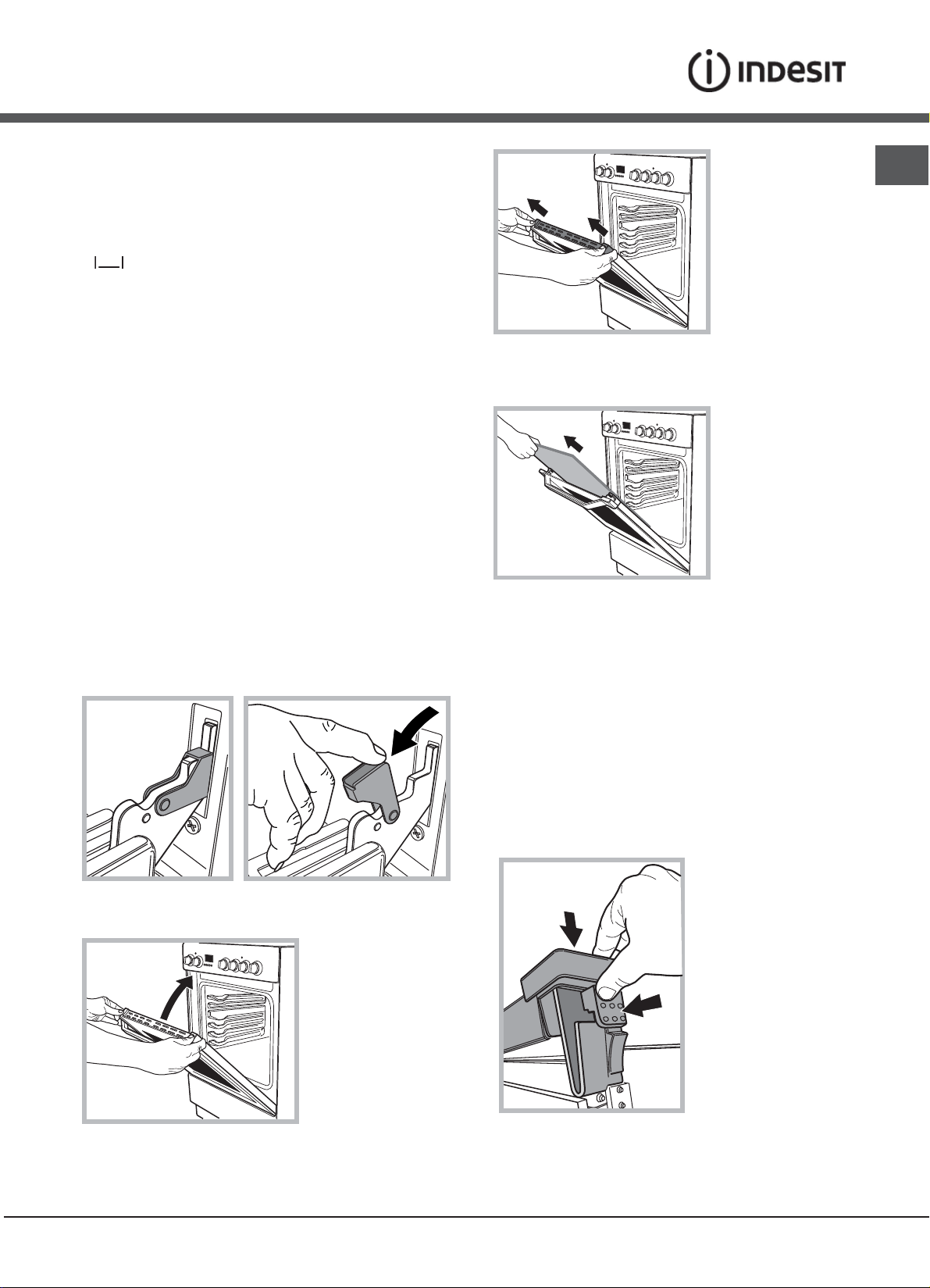 INDESIT