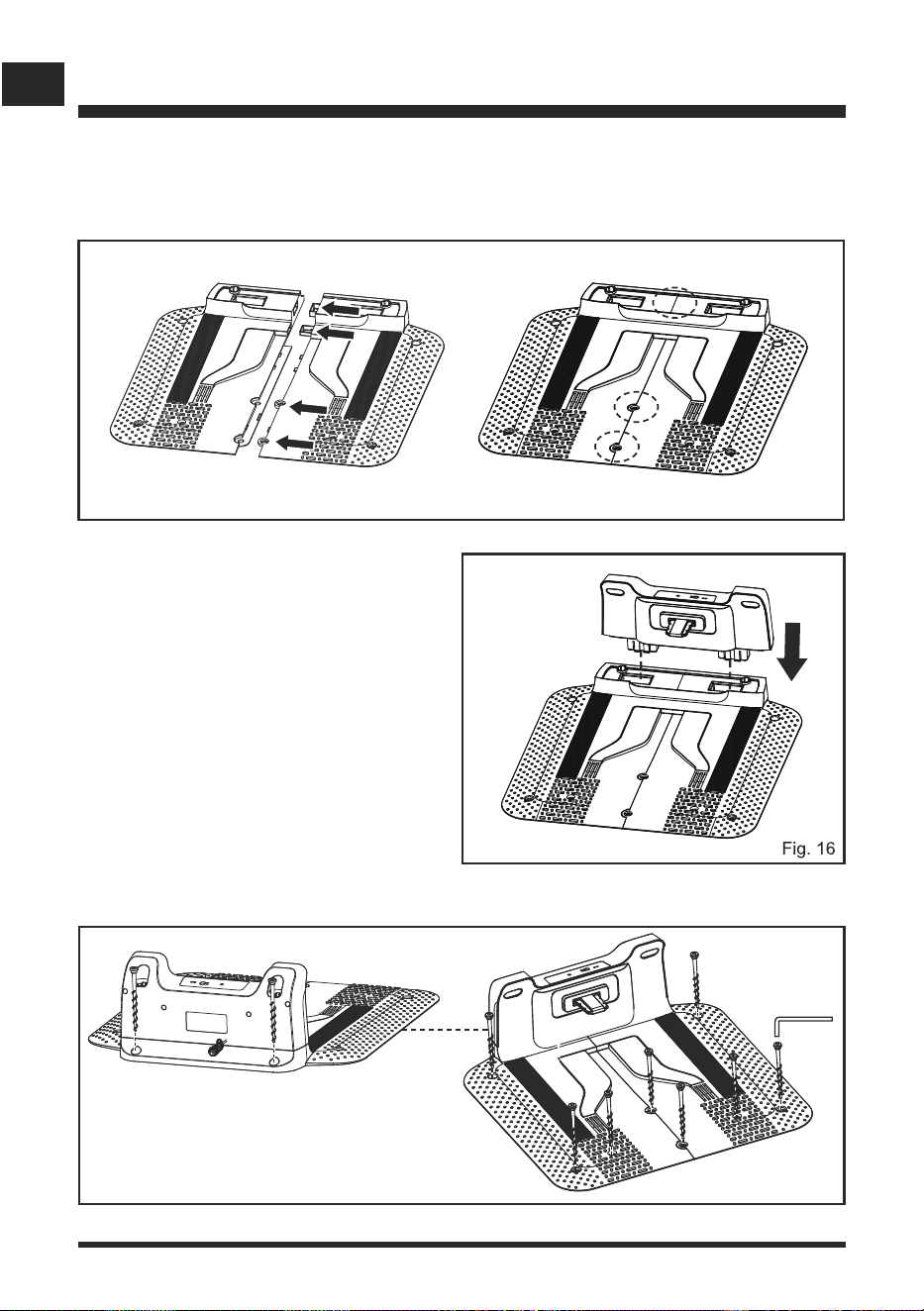 Fig. 16