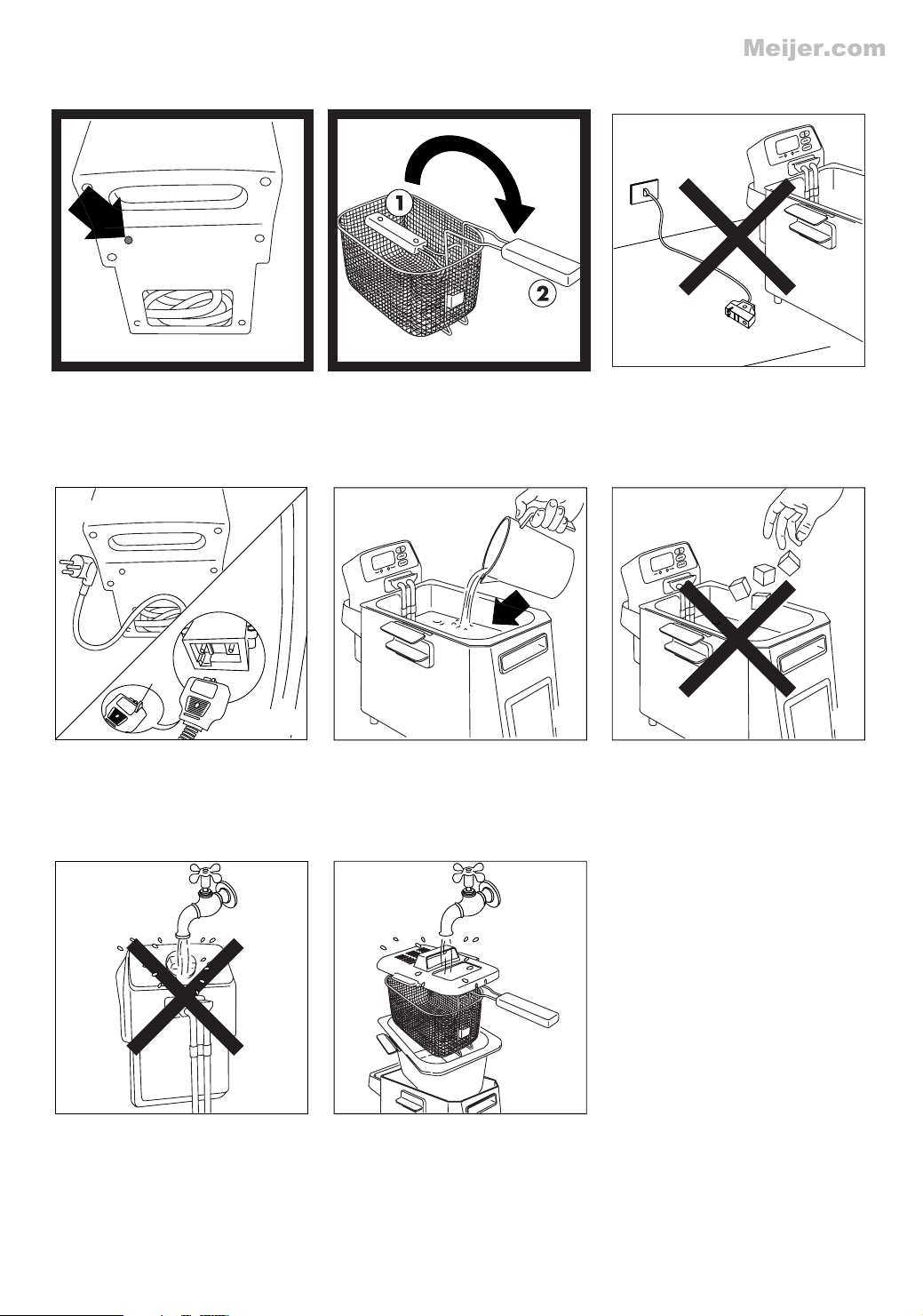 Meijer.com

1

2