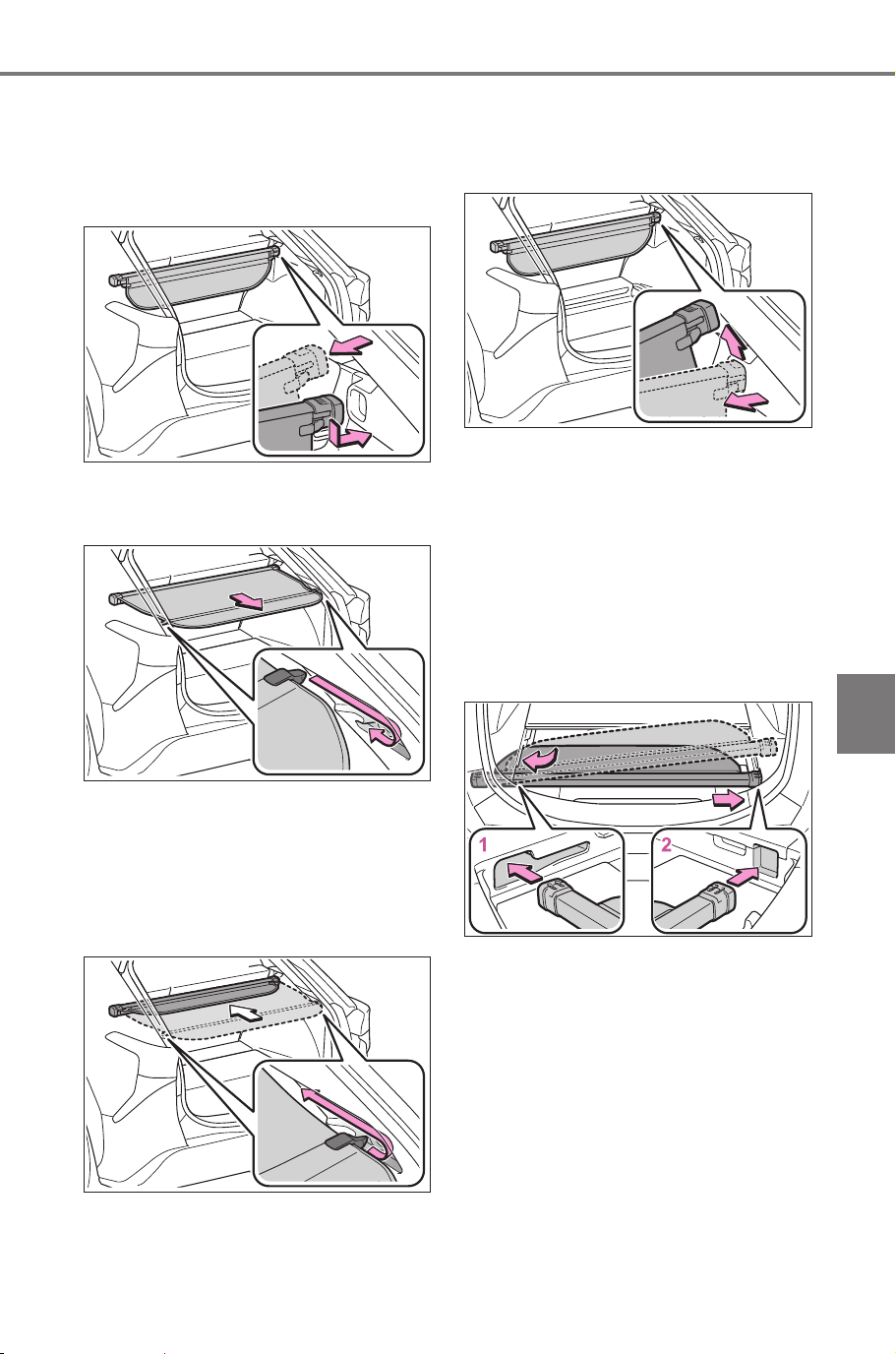 1 2