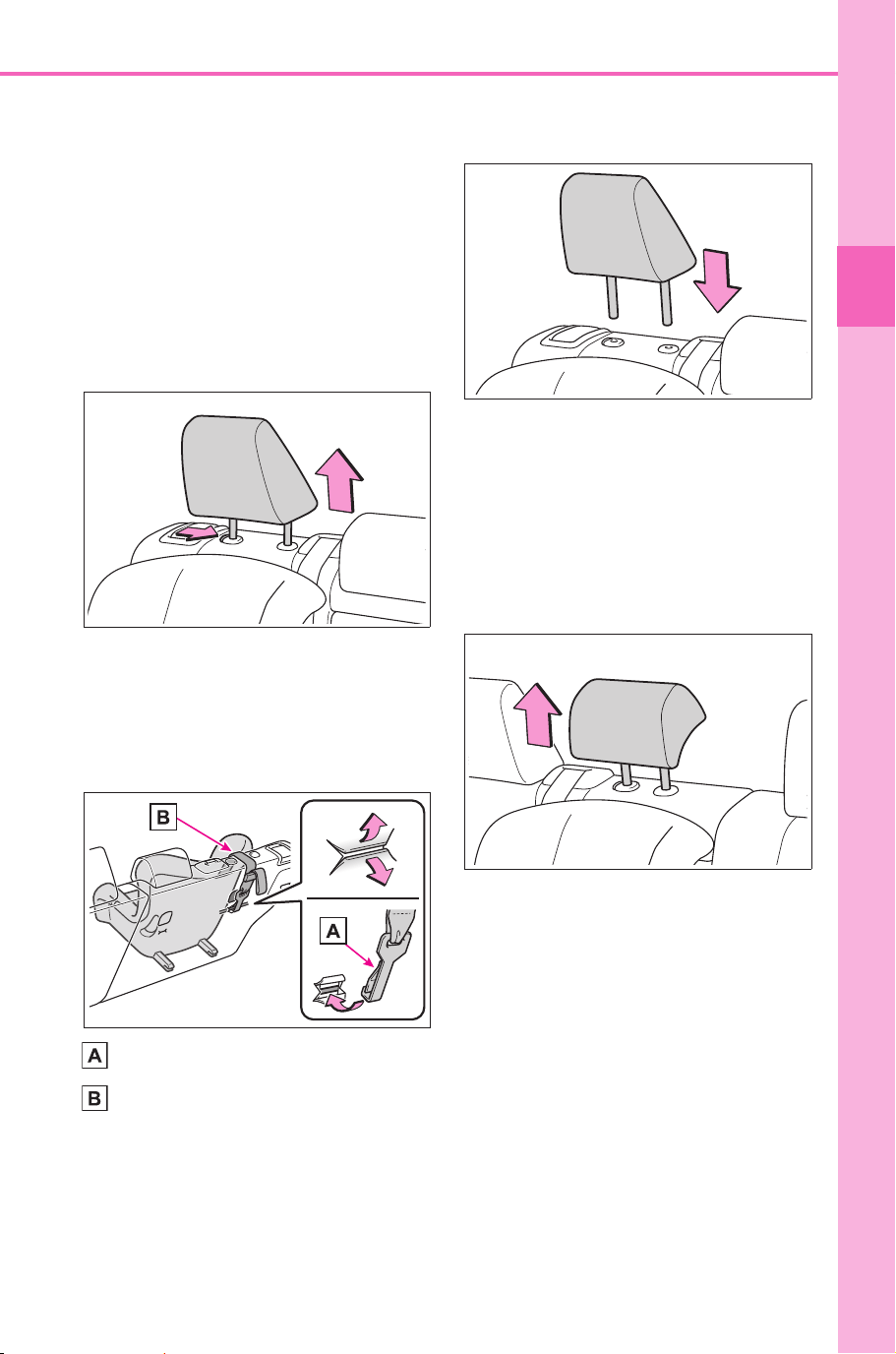 B

A

A

B